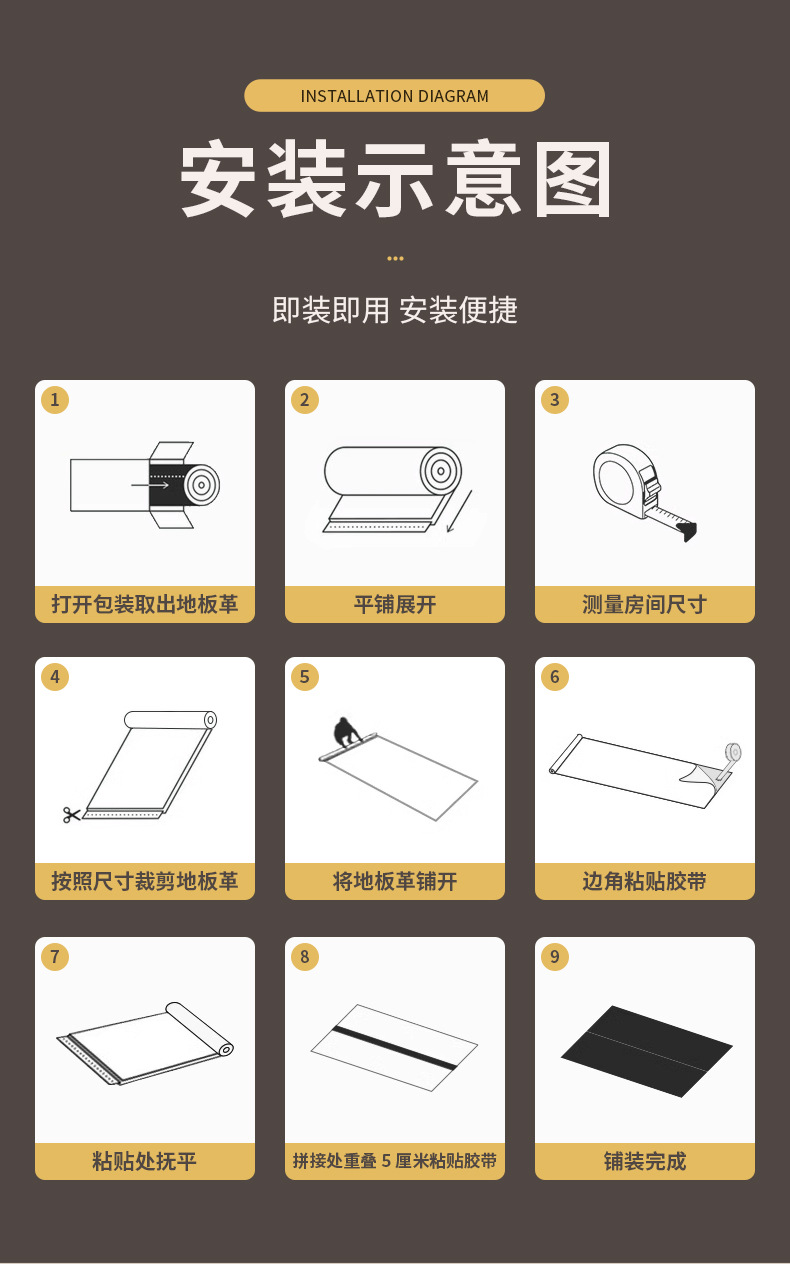 INSTALLATION DIAGRAM

安装示意图

即装即用 安装便捷

1
打开包装取出地板革

2
平铺展开

3
测量房间尺寸

4
按照尺寸裁剪地板革

5
将地板革铺开

6
边角粘贴胶带

7
粘贴处抚平

8
拼接处重叠 5 厘米粘贴胶带

9
铺装完成