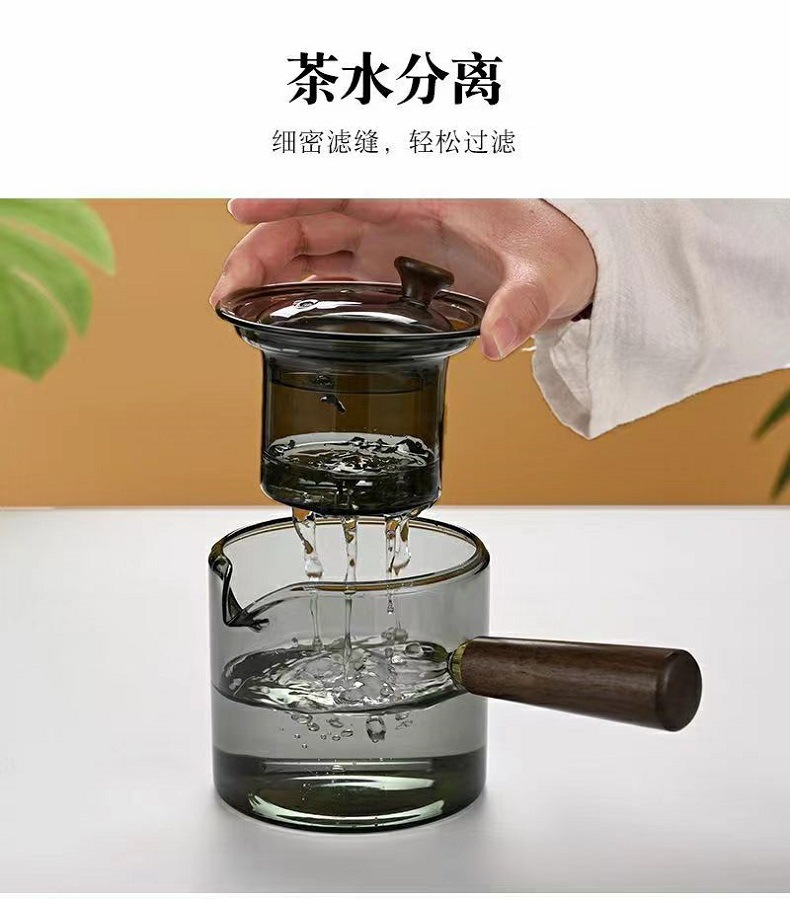 茶水分离

细密滤缝，轻松过滤