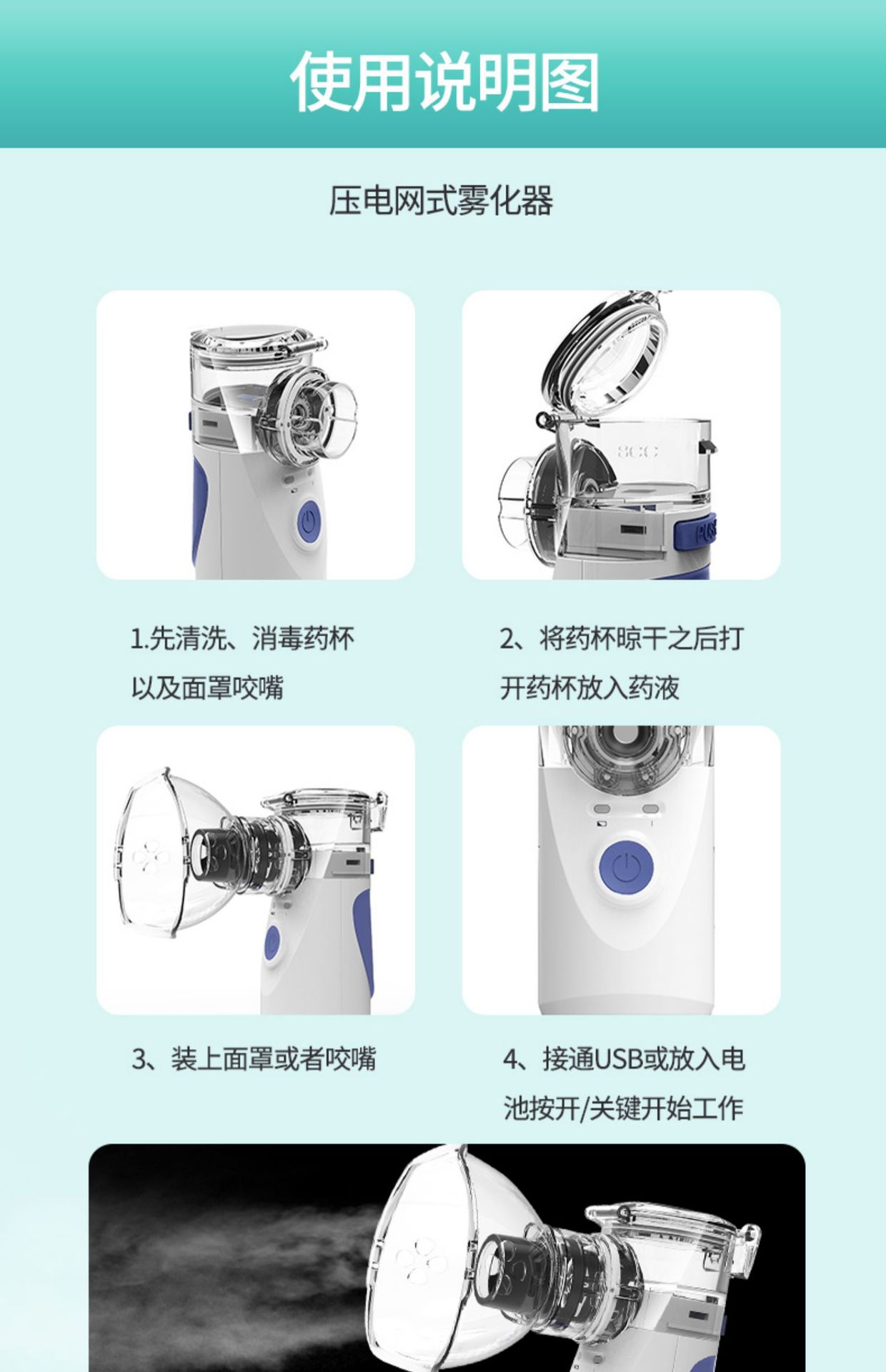 使用说明图

压电网式雾化器

8CC

PUSH

1.先清洗、消毒药杯以及面罩咬嘴

2、将药杯晾干之后打开药杯放入药液

3、装上面罩或者咬嘴

4、接通USB或放入电池按开/关键开始工作