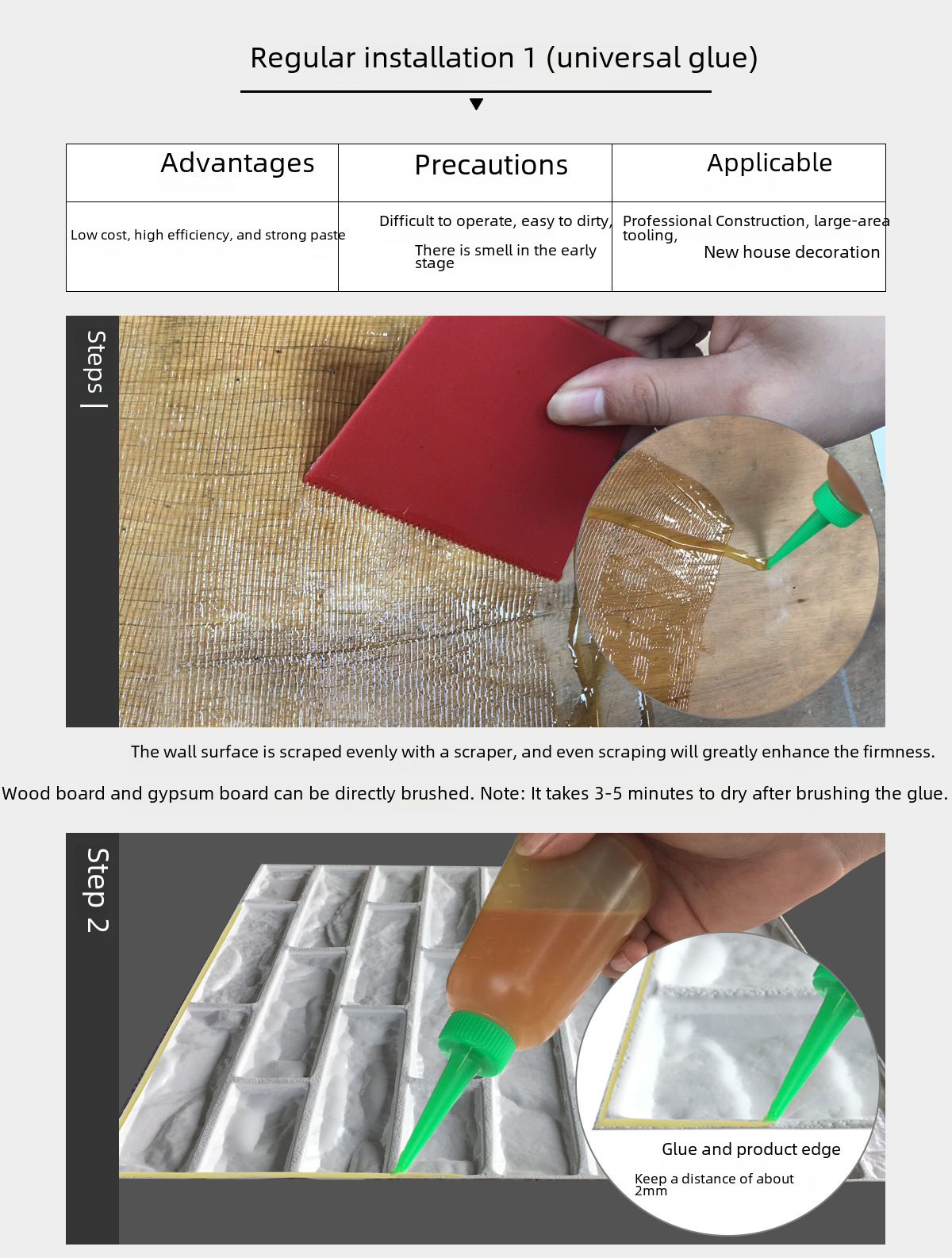 Regular installation 1 (universal glue)

| Advantages | Precautions | Applicable |
|---|---|---|
| Low cost, high efficiency, and strong paste | Difficult to operate, easy to dirty, There is smell in the early stage | Professional Construction, large-area tooling, New house decoration |

Steps |

The wall surface is scraped evenly with a scraper, and even scraping will greatly enhance the firmness.

Wood board and gypsum board can be directly brushed. Note: It takes 3-5 minutes to dry after brushing the glue.

Step 2

Glue and product edge

Keep a distance of about 2mm