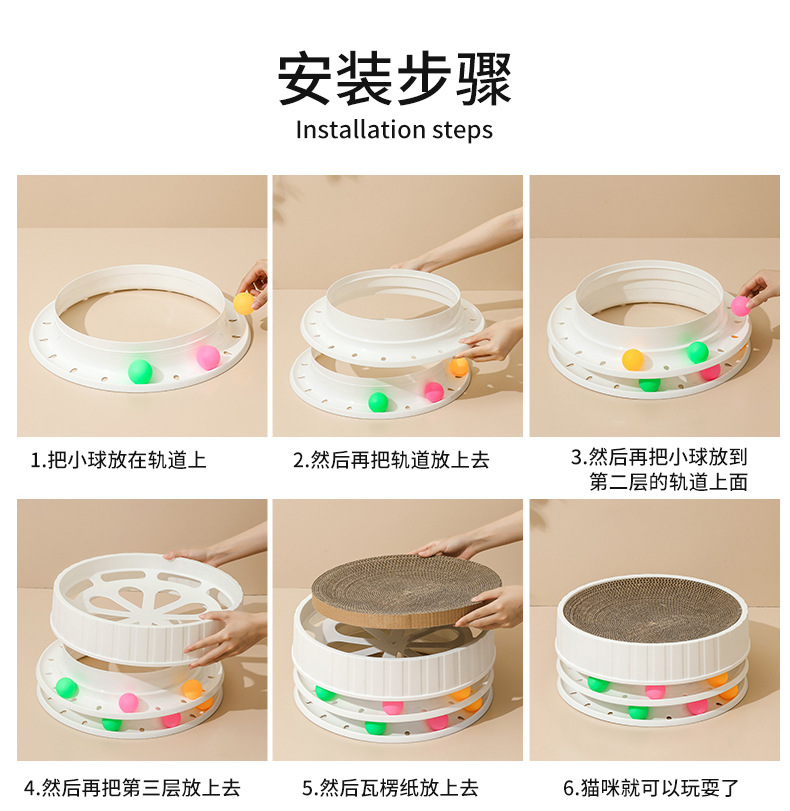 安装步骤
Installation steps

1.把小球放在轨道上

2.然后再把轨道放上去

3.然后再把小球放到第二层的轨道上面

4.然后再把第三层放上去

5.然后瓦楞纸放上去

6.猫咪就可以玩耍了