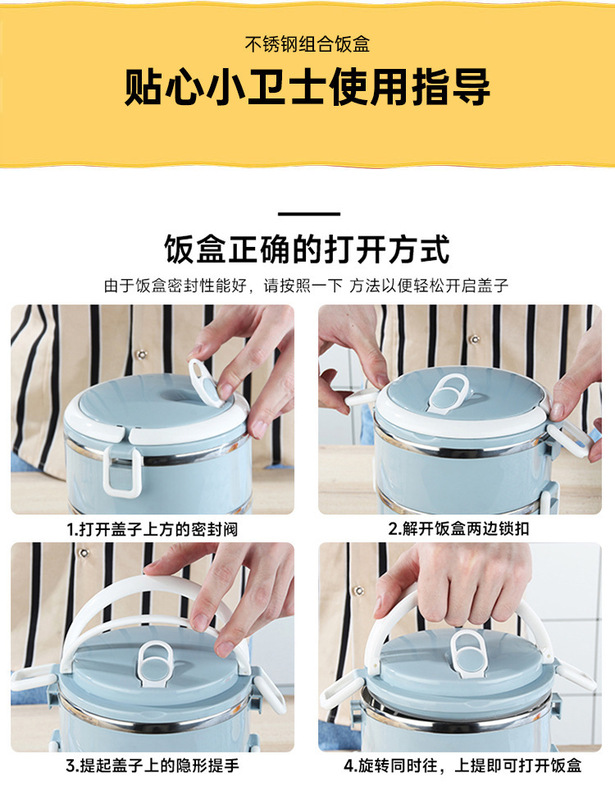 不锈钢组合饭盒

贴心小卫士使用指导

饭盒正确的打开方式

由于饭盒密封性能好，请按照一下 方法以便轻松开启盖子

1.打开盖子上方的密封阀

2.解开饭盒两边锁扣

3.提起盖子上的隐形提手

4.旋转同时往，上提即可打开饭盒