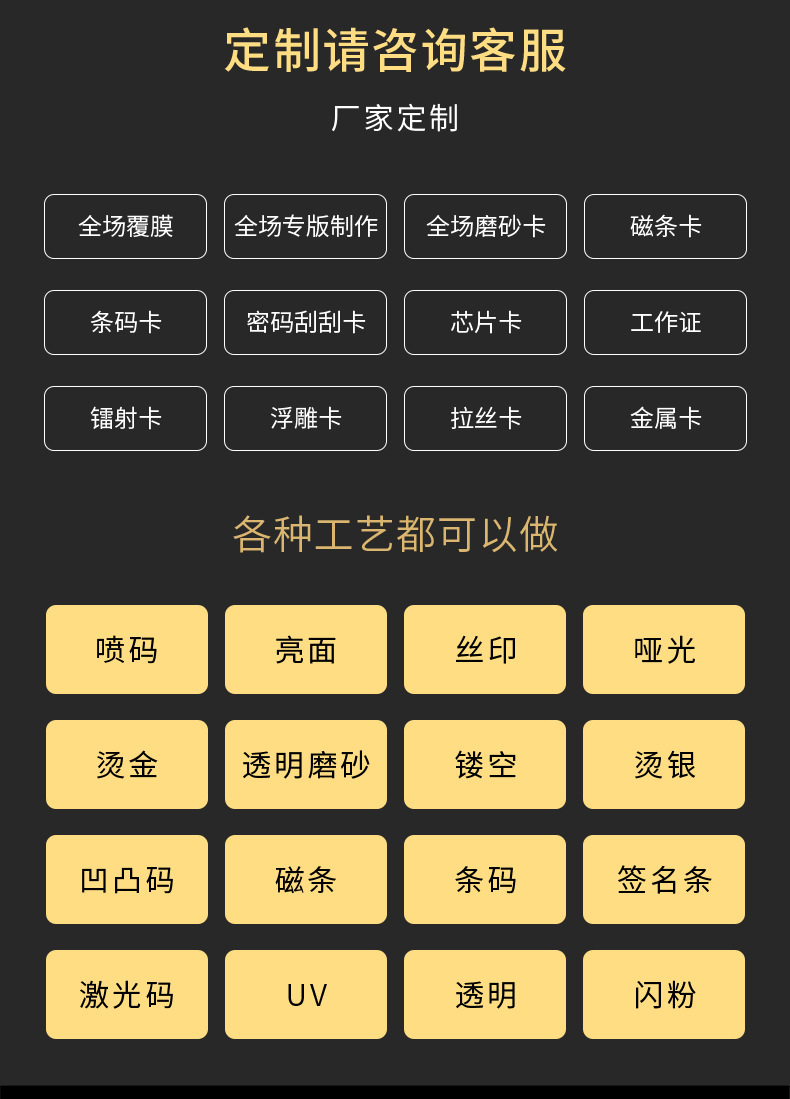 定制请咨询客服

厂家定制

全场覆膜 全场专版制作 全场磨砂卡 磁条卡

条码卡 密码刮刮卡 芯片卡 工作证

镭射卡 浮雕卡 拉丝卡 金属卡

各种工艺都可以做

喷码 亮面 丝印 哑光

烫金 透明磨砂 镂空 烫银

凹凸码 磁条 条码 签名条

激光码 UV 透明 闪粉