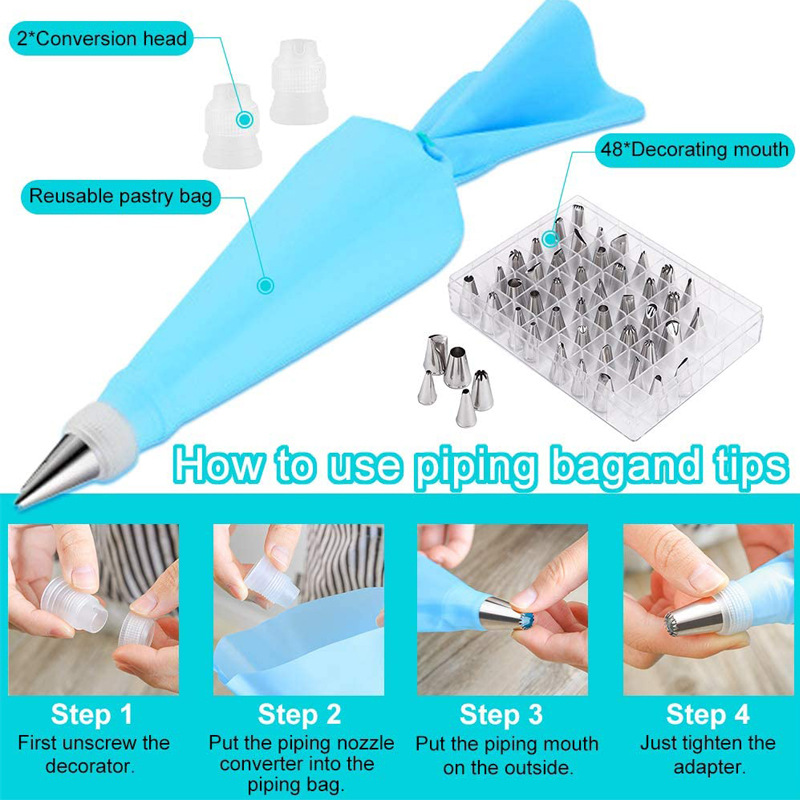 2*Conversion head

48*Decorating mouth

Reusable pastry bag

How to use piping bagand tips

Step 1
First unscrew the decorator.

Step 2
Put the piping nozzle converter into the piping bag.

Step 3
Put the piping mouth on the outside.

Step 4
Just tighten the adapter.