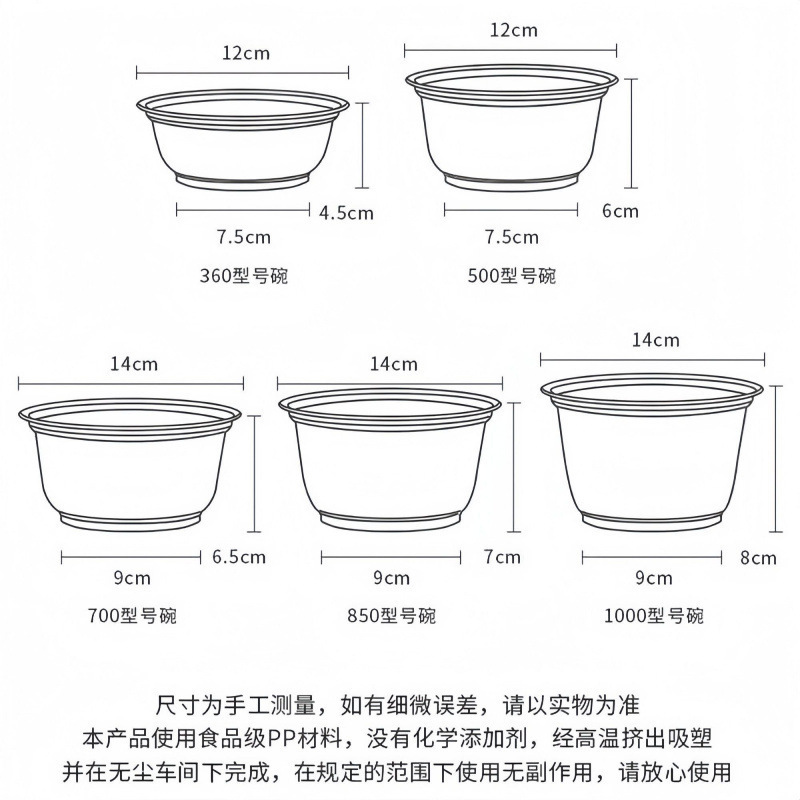 12cm

4.5cm

7.5cm

360型号碗

12cm

6cm

7.5cm

500型号碗

14cm

6.5cm

9cm

700型号碗

14cm

7cm

9cm

850型号碗

14cm

8cm

9cm

1000型号碗

尺寸为手工测量，如有细微误差，请以实物为准
本产品使用食品级PP材料，没有化学添加剂，经高温挤出吸塑
并在无尘车间下完成，在规定的范围下使用无副作用，请放心使用