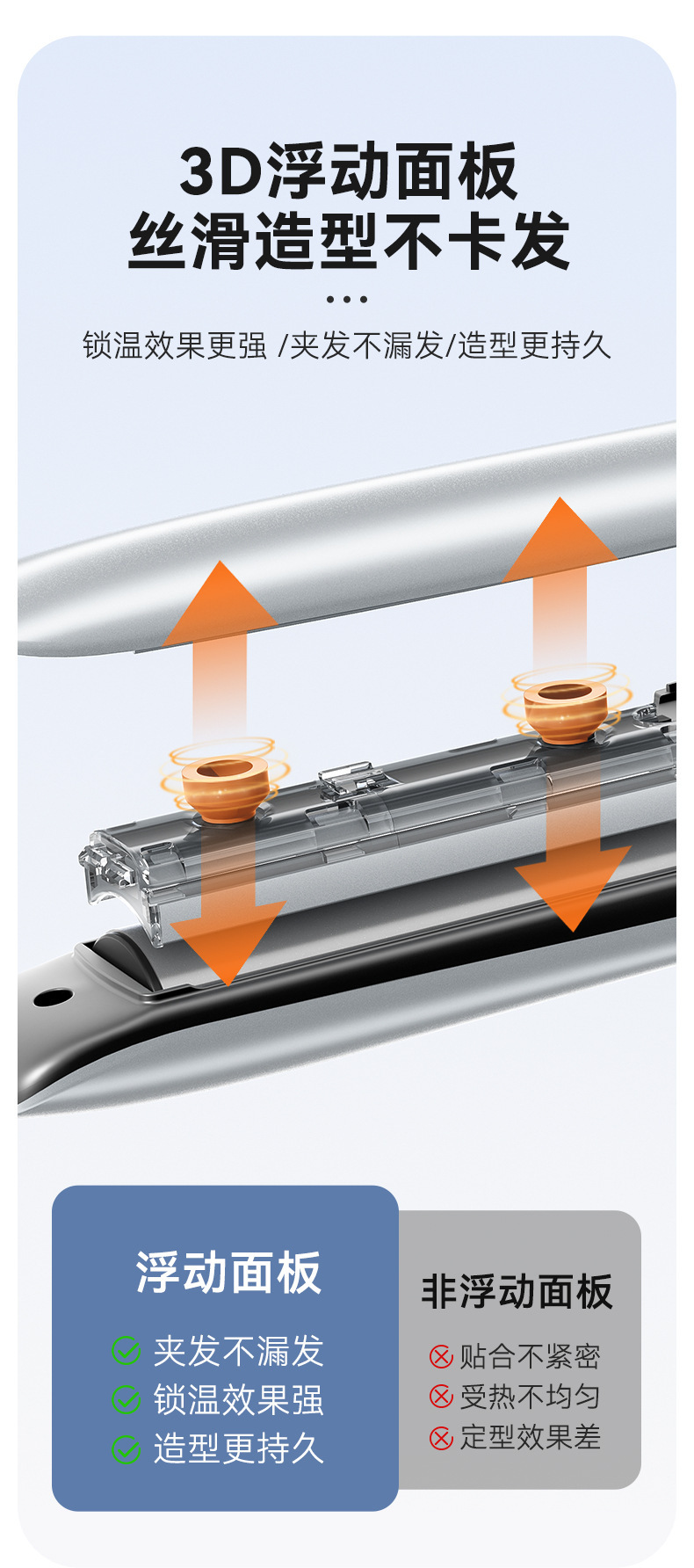 3D浮动面板
丝滑造型不卡发

锁温效果更强 /夹发不漏发/造型更持久

浮动面板
夹发不漏发
锁温效果强
造型更持久

非浮动面板
贴合不紧密
受热不均匀
定型效果差