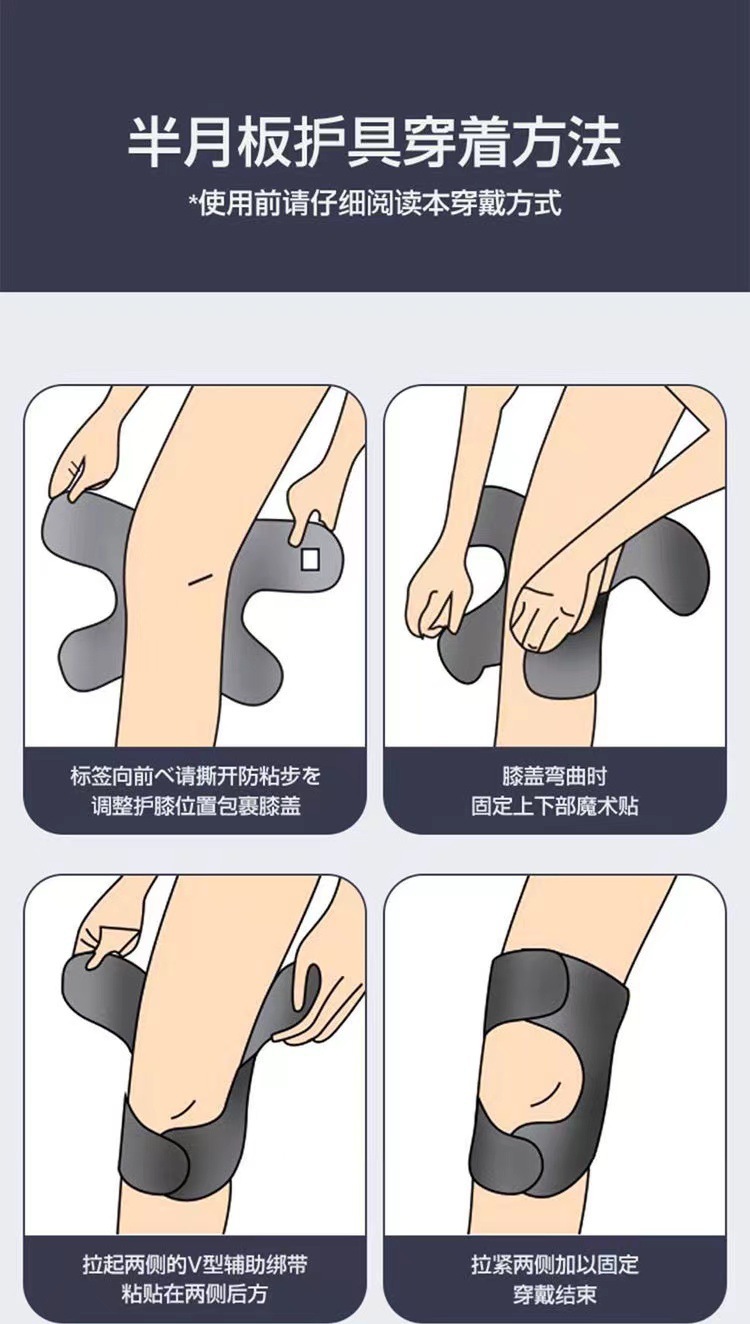 半月板护具穿着方法

*使用前请仔细阅读本穿戴方式

标签向前ベ请撕开防粘步を
调整护膝位置包裹膝盖

膝盖弯曲时
固定上下部魔术贴

拉起两侧的V型辅助绑带
粘贴在两侧后方

拉紧两侧加以固定
穿戴结束