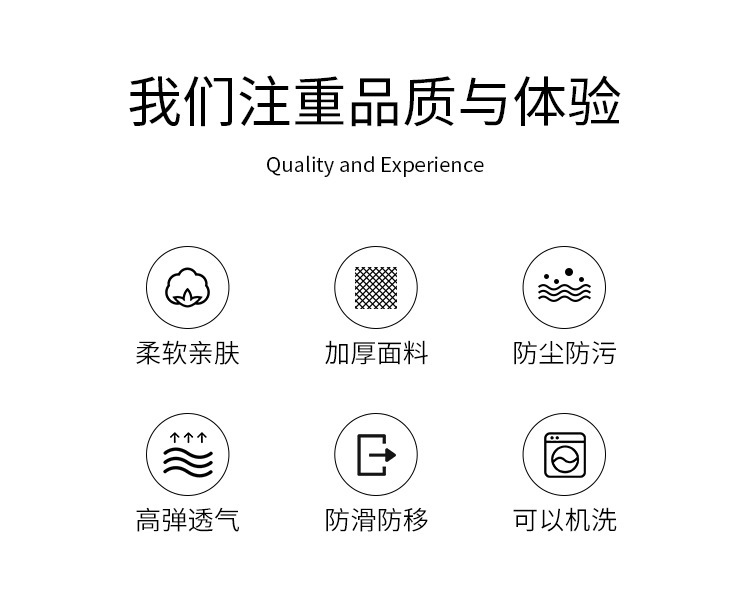 我们注重品质与体验

Quality and Experience

柔软亲肤

加厚面料

防尘防污

高弹透气

防滑防移

可以机洗