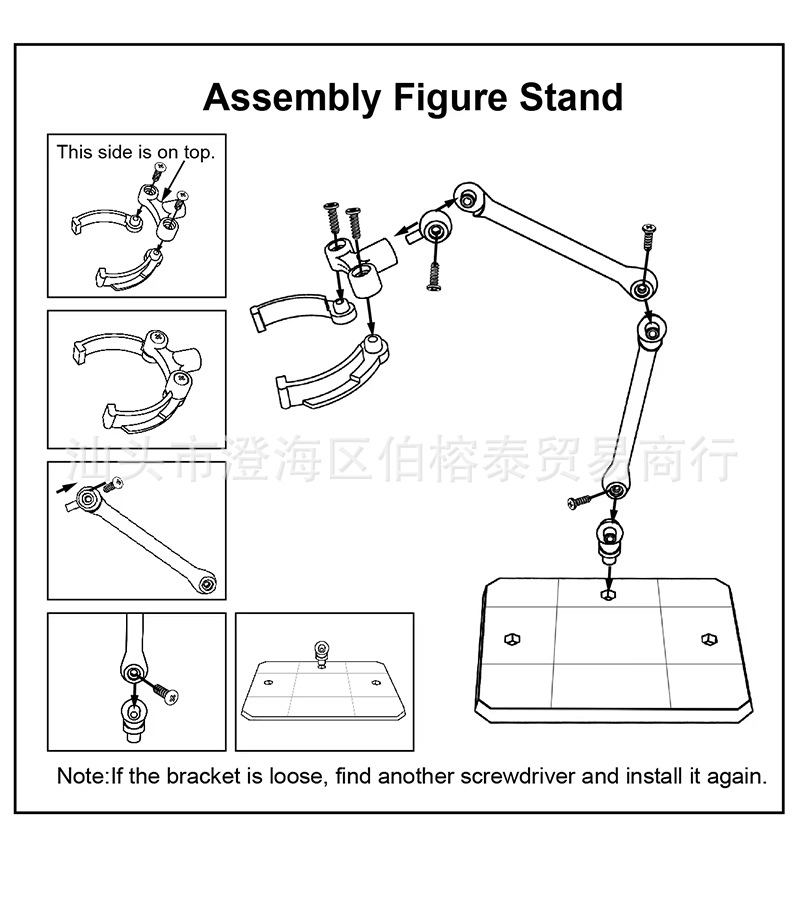 Assembly Figure Stand

This side is on top.

汕头市澄海区伯榕泰贸易商行

Note:If the bracket is loose, find another screwdriver and install it again.