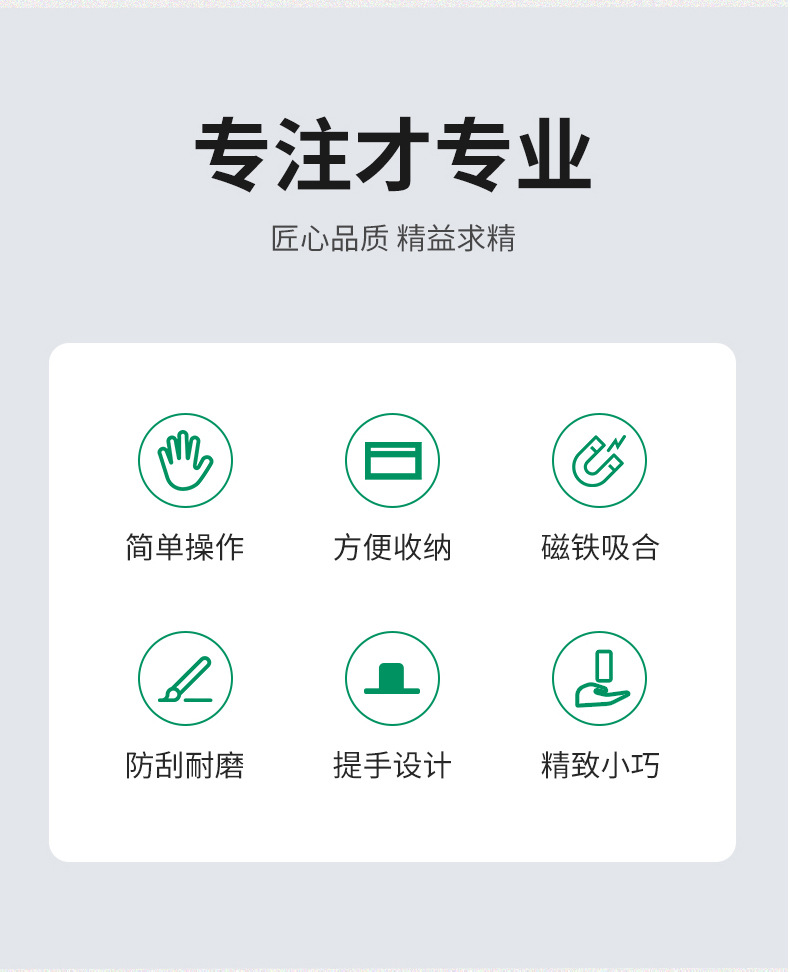 专注才专业

匠心品质 精益求精

简单操作 方便收纳 磁铁吸合

防刮耐磨 提手设计 精致小巧