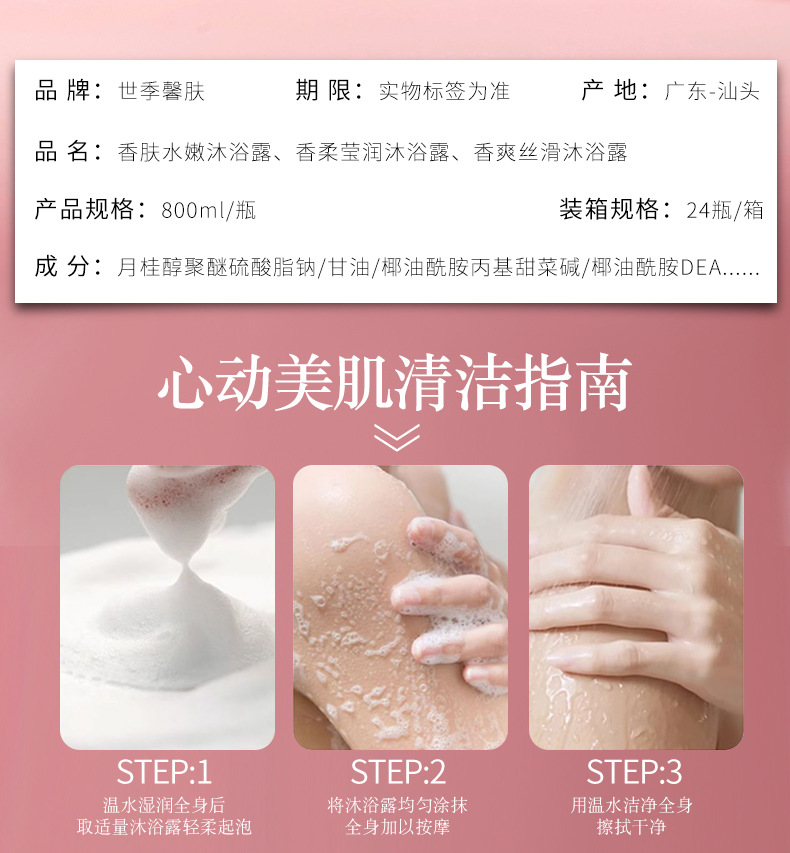 品 牌：世季馨肤　　期 限：实物标签为准　　产 地：广东-汕头

品 名：香肤水嫩沐浴露、香柔莹润沐浴露、香爽丝滑沐浴露

产品规格：800ml/瓶　　装箱规格：24瓶/箱

成 分：月桂醇聚醚硫酸脂钠/甘油/椰油酰胺丙基甜菜碱/椰油酰胺DEA......

心动美肌清洁指南

STEP:1
温水湿润全身后
取适量沐浴露轻柔起泡

STEP:2
将沐浴露均匀涂抹
全身加以按摩

STEP:3
用温水洁净全身
擦拭干净