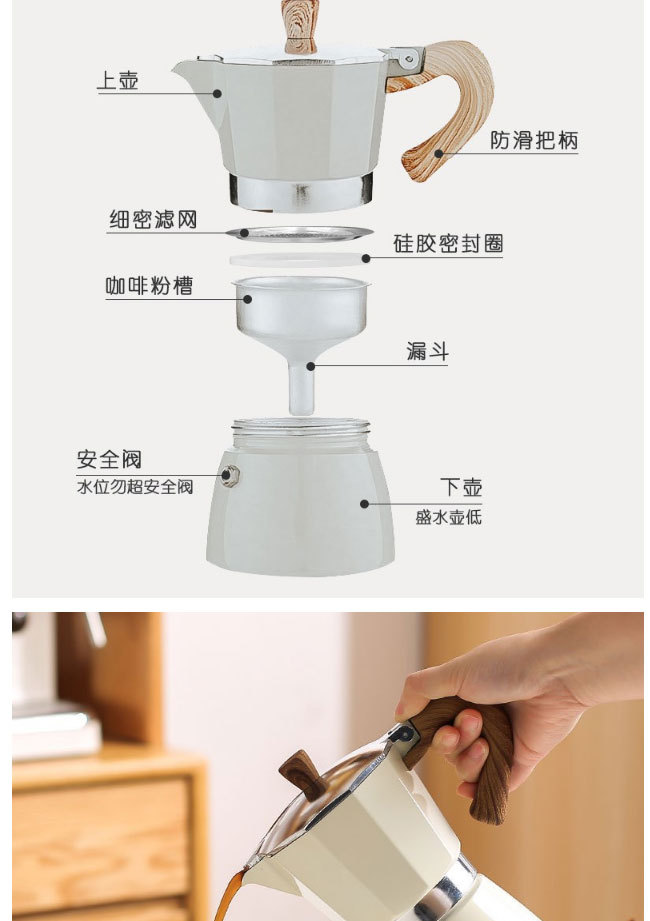 上壶

防滑把柄

细密滤网

硅胶密封圈

咖啡粉槽

漏斗

安全阀
水位勿超安全阀

下壶
盛水壶低