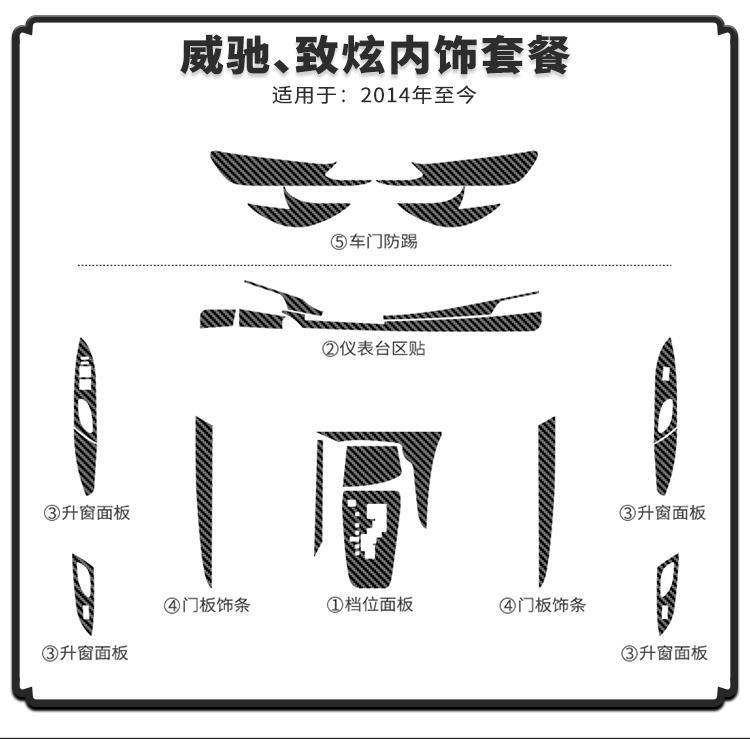 威驰、致炫内饰套餐
适用于：2014年至今

⑤车门防踢

②仪表台区贴

③升窗面板

③升窗面板

④门板饰条

①档位面板

④门板饰条

③升窗面板

③升窗面板