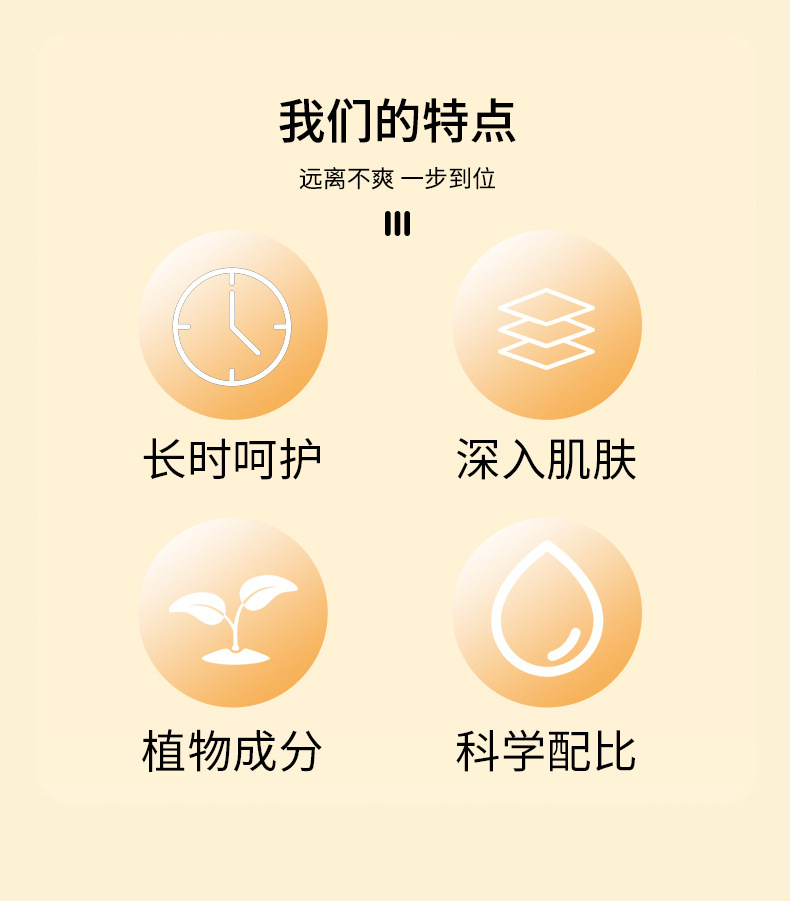 我们的特点

远离不爽 一步到位

长时呵护

深入肌肤

植物成分

科学配比