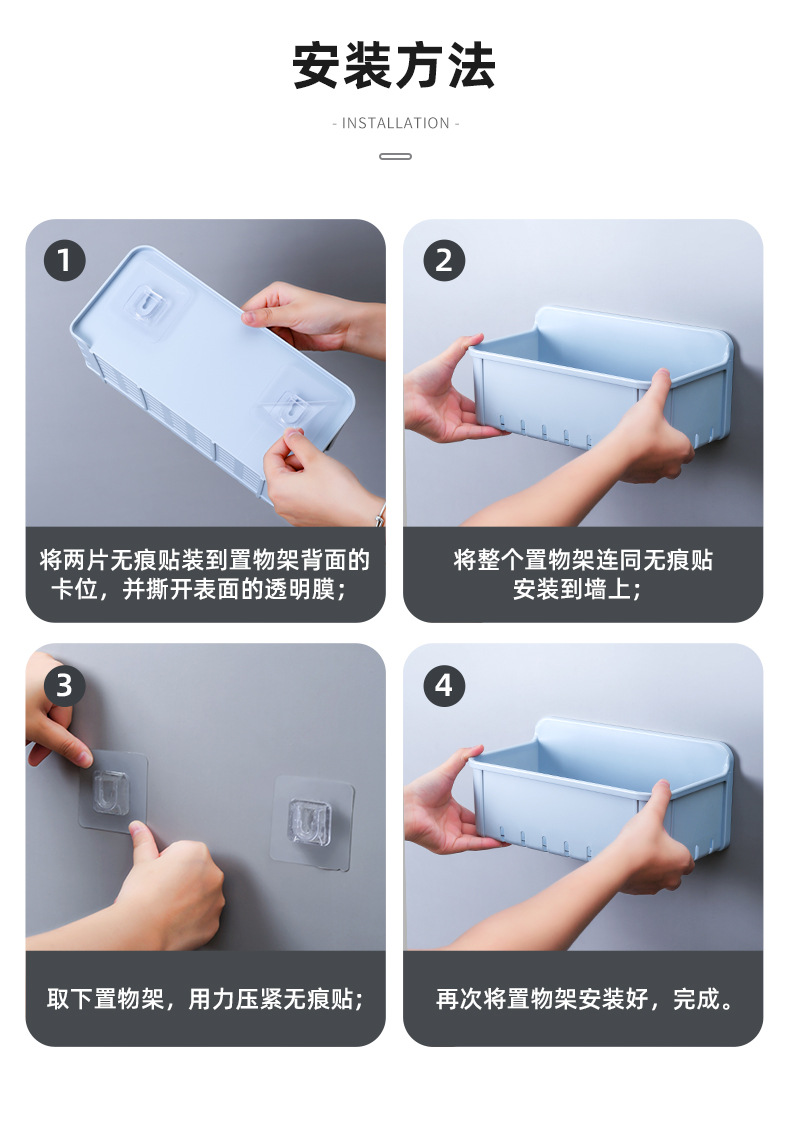 安装方法

- INSTALLATION -

1

将两片无痕贴装到置物架背面的卡位，并撕开表面的透明膜；

2

将整个置物架连同无痕贴安装到墙上；

3

取下置物架，用力压紧无痕贴；

4

再次将置物架安装好，完成。