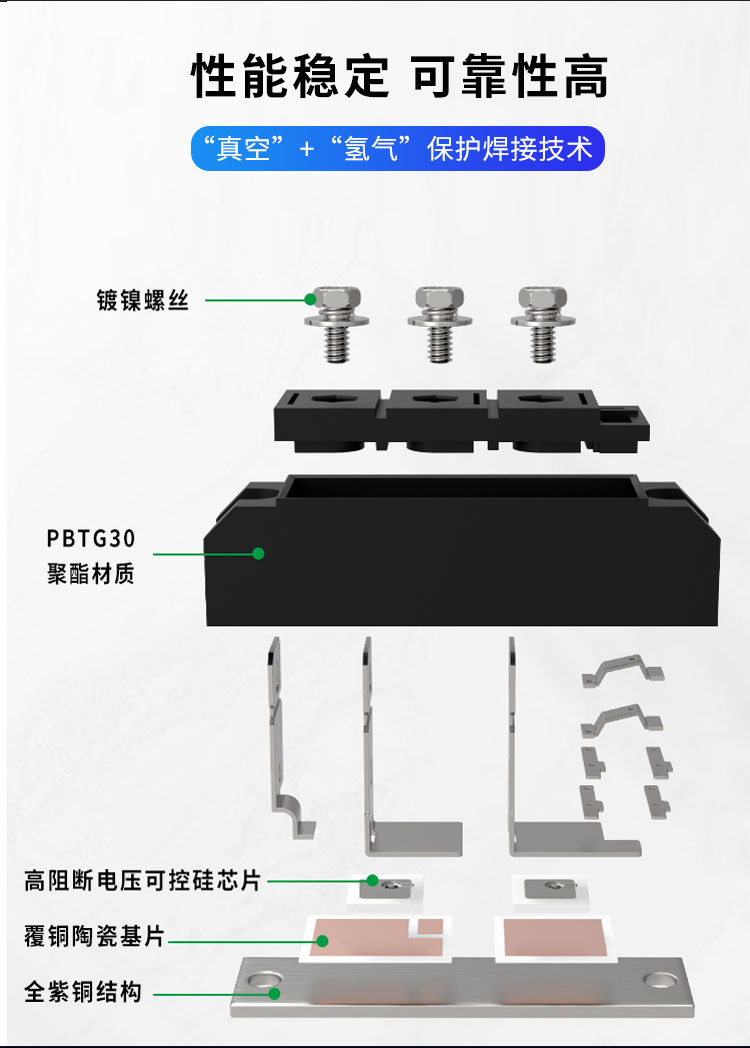 性能稳定 可靠性高

“真空”+“氢气”保护焊接技术

镀镍螺丝

PBTG30
聚酯材质

高阻断电压可控硅芯片

覆铜陶瓷基片

全紫铜结构