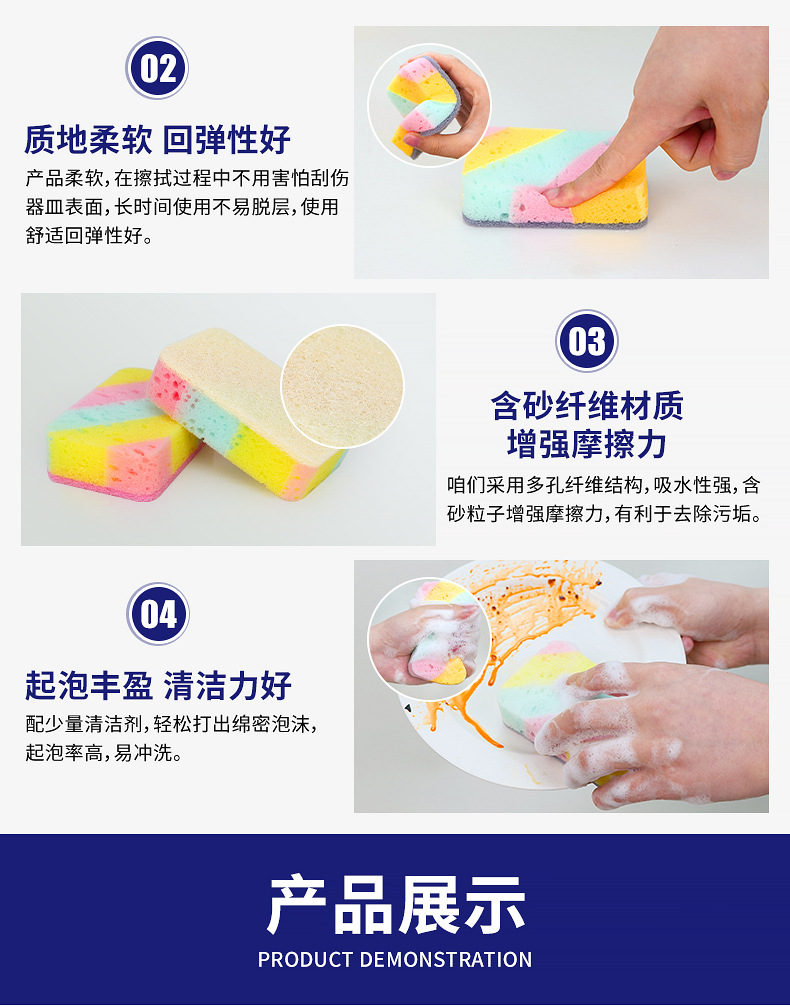 02

质地柔软 回弹性好

产品柔软，在擦拭过程中不用害怕刮伤器皿表面，长时间使用不易脱层，使用舒适回弹性好。

03

含砂纤维材质
增强摩擦力

咱们采用多孔纤维结构，吸水性强，含砂粒子增强摩擦力，有利于去除污垢。

04

起泡丰盈 清洁力好

配少量清洁剂，轻松打出绵密泡沫，起泡率高，易冲洗。

产品展示

PRODUCT DEMONSTRATION