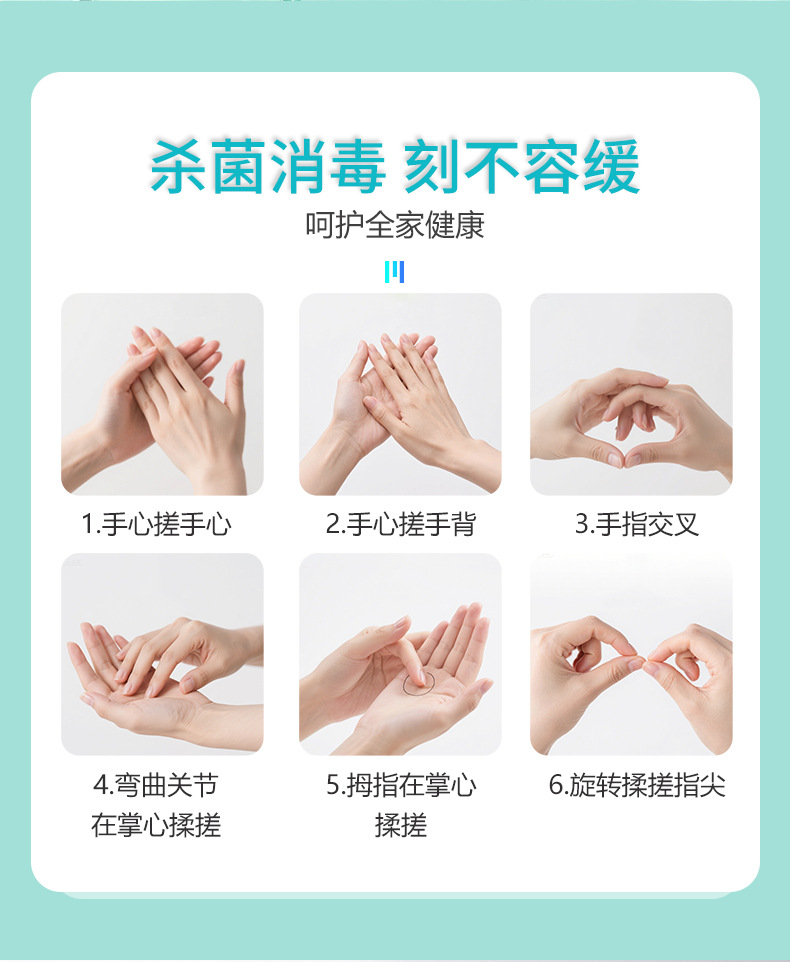 杀菌消毒 刻不容缓

呵护全家健康

1.手心搓手心

2.手心搓手背

3.手指交叉

4.弯曲关节在掌心揉搓

5.拇指在掌心揉搓

6.旋转揉搓指尖