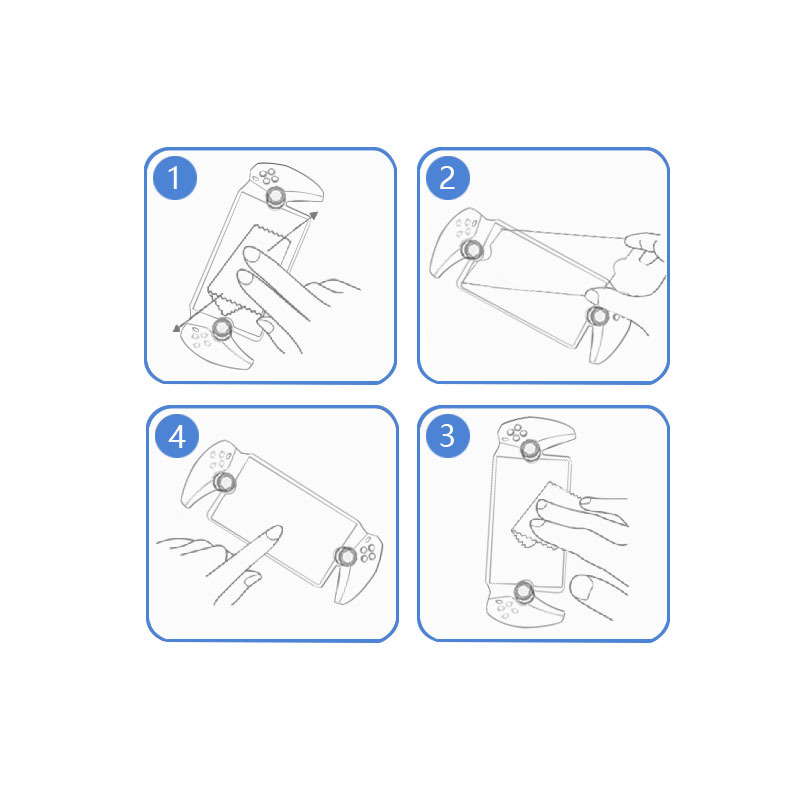 1

2

4

3