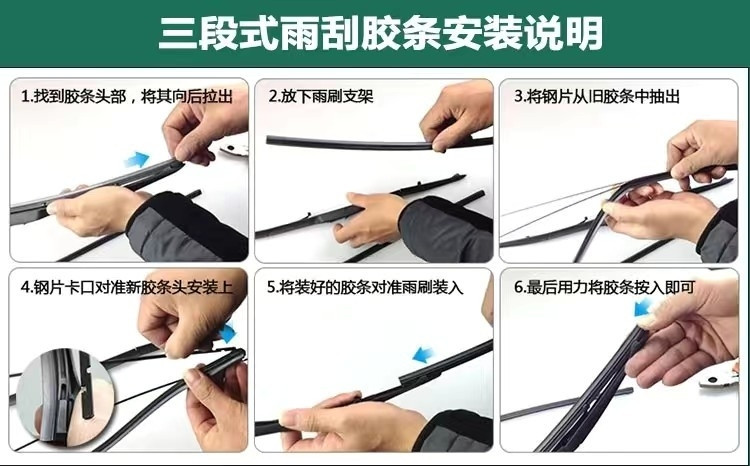 三段式雨刮胶条安装说明

1.找到胶条头部，将其向后拉出

2.放下雨刷支架

3.将钢片从旧胶条中抽出

4.钢片卡口对准新胶条头安装上

5.将装好的胶条对准雨刷装入

6.最后用力将胶条按入即可