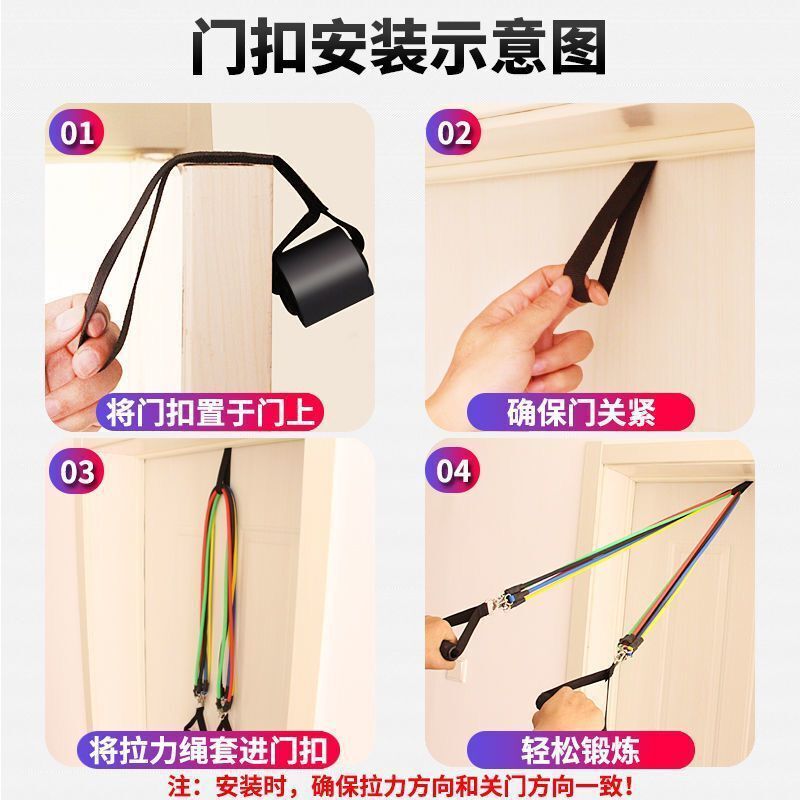 门扣安装示意图

01
将门扣置于门上

02
确保门关紧

03
将拉力绳套进门扣

04
轻松锻炼

注：安装时，确保拉力方向和关门方向一致！