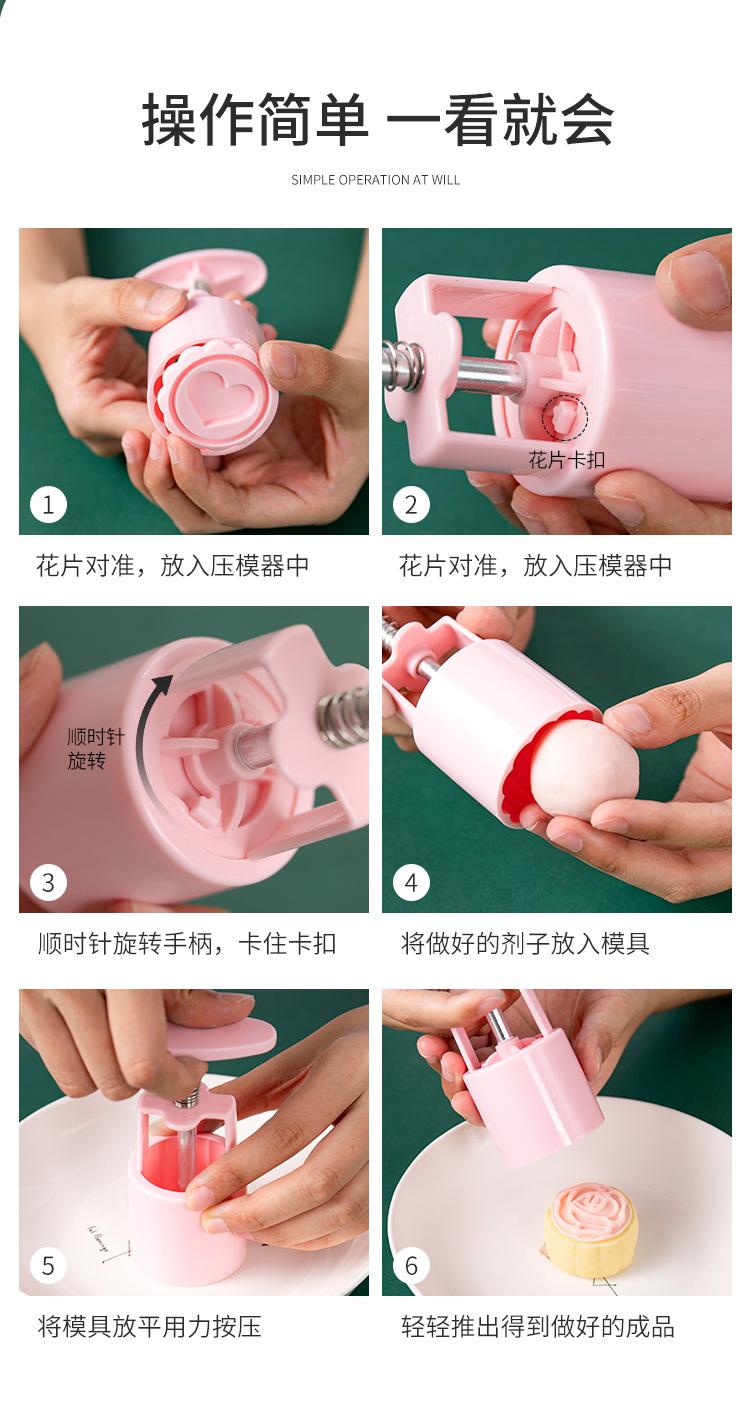 操作简单 一看就会

SIMPLE OPERATION AT WILL

1

花片对准，放入压模器中

花片卡扣

2

花片对准，放入压模器中

顺时针旋转

3

顺时针旋转手柄，卡住卡扣

4

将做好的剂子放入模具

5

将模具放平用力按压

6

轻轻推出得到做好的成品