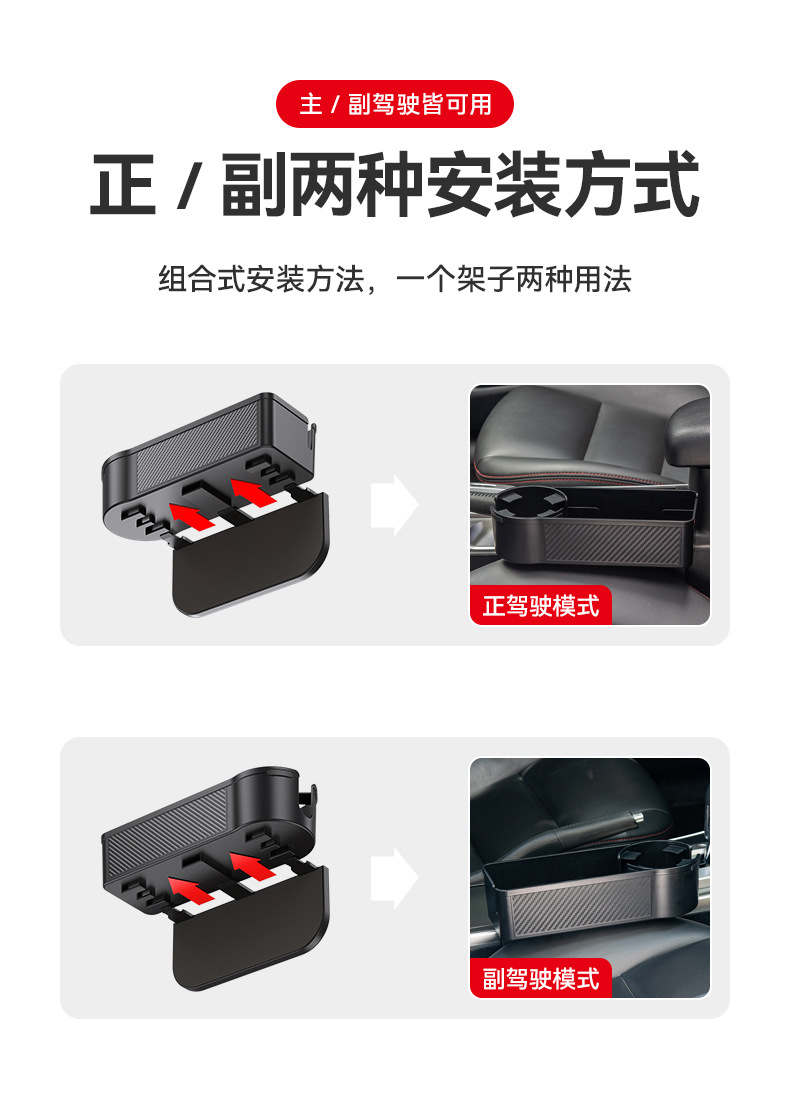 主 / 副驾驶皆可用

正 / 副两种安装方式

组合式安装方法，一个架子两种用法

正驾驶模式

副驾驶模式