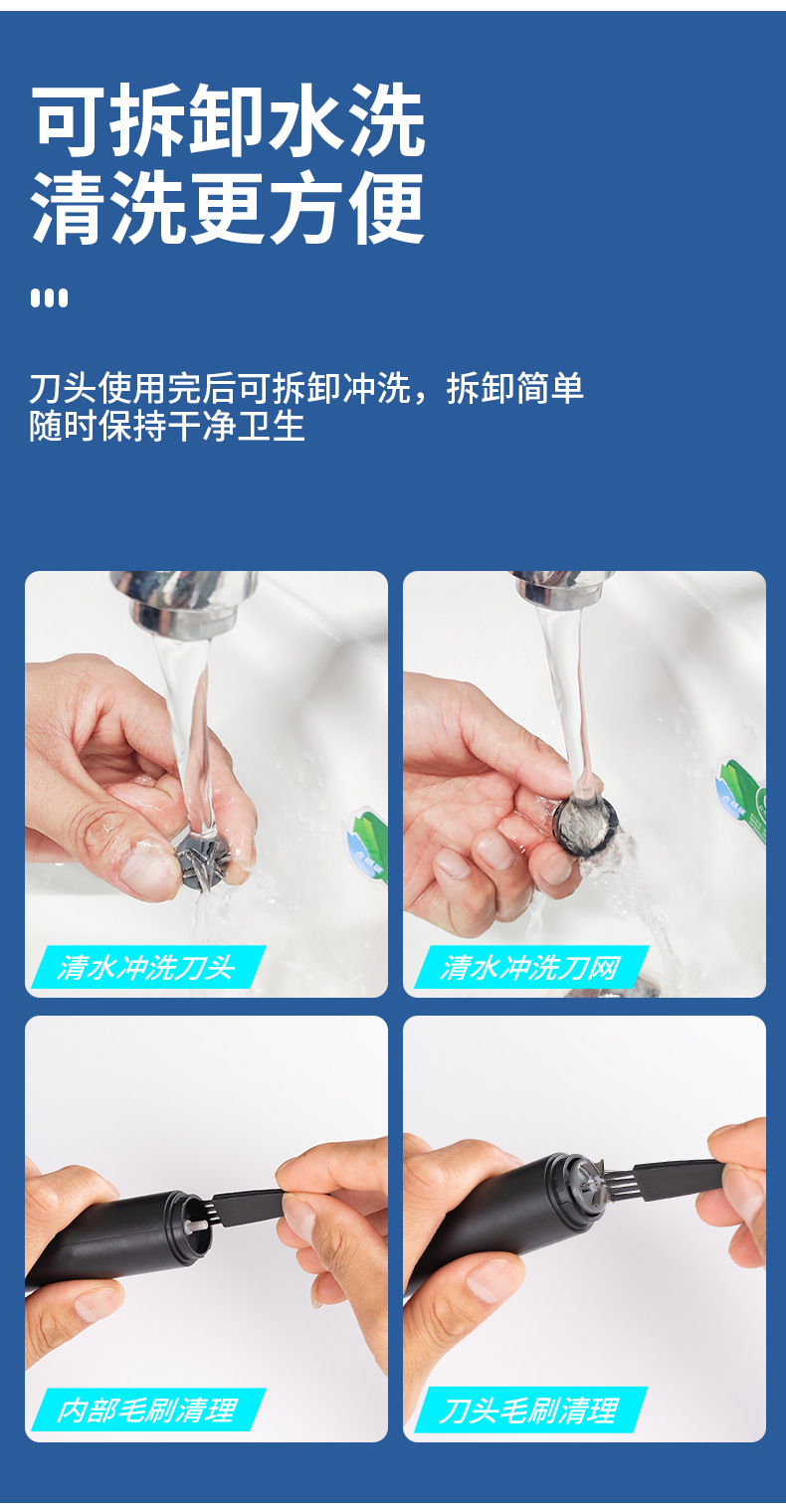 可拆卸水洗
清洗更方便

刀头使用完后可拆卸冲洗，拆卸简单
随时保持干净卫生

清水冲洗刀头

清水冲洗刀网

内部毛刷清理

刀头毛刷清理