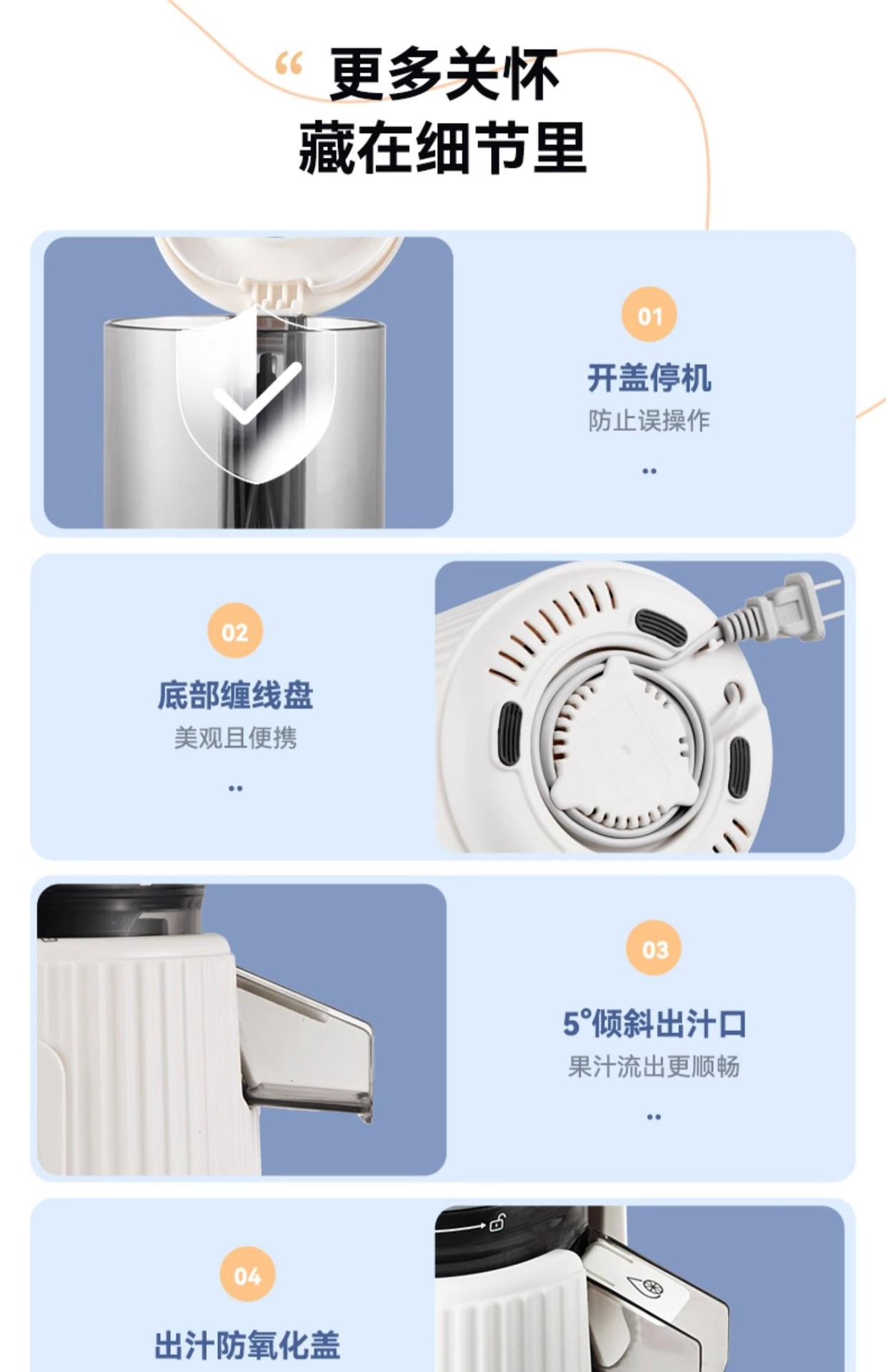 “ 更多关怀
藏在细节里

01
开盖停机
防止误操作
..

02
底部缠线盘
美观且便携
..

03
5°倾斜出汁口
果汁流出更顺畅
..

04
出汁防氧化盖