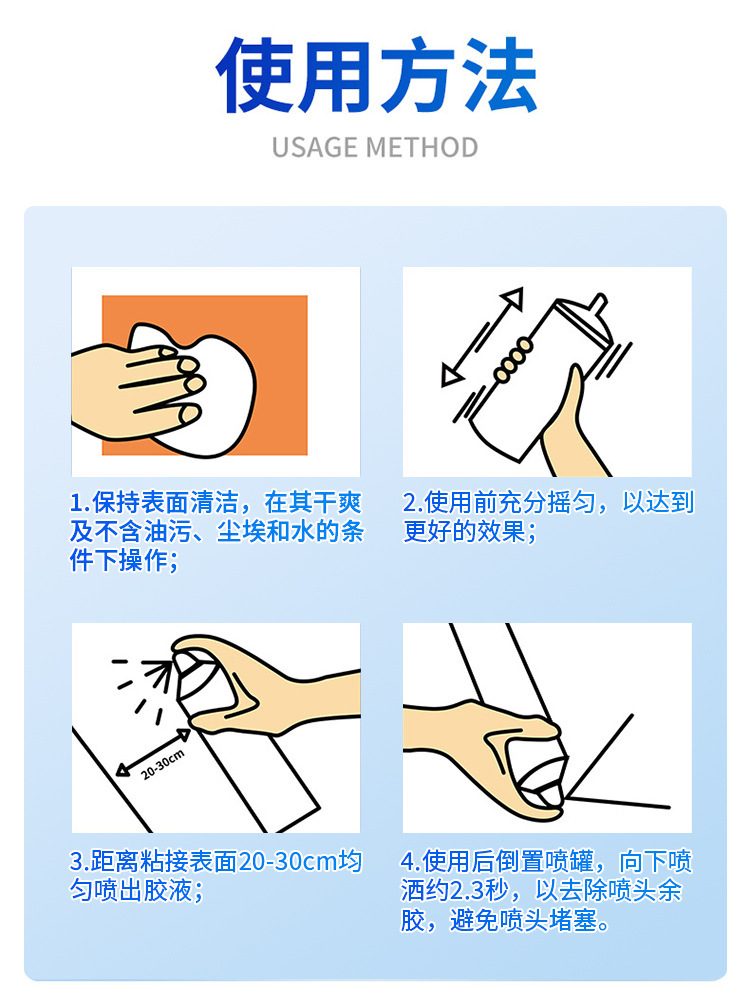 使用方法

USAGE METHOD

1.保持表面清洁，在其干爽及不含油污、尘埃和水的条件下操作；

2.使用前充分摇匀，以达到更好的效果；

20-30cm

3.距离粘接表面20-30cm均匀喷出胶液；

4.使用后倒置喷罐，向下喷洒约2.3秒，以去除喷头余胶，避免喷头堵塞。