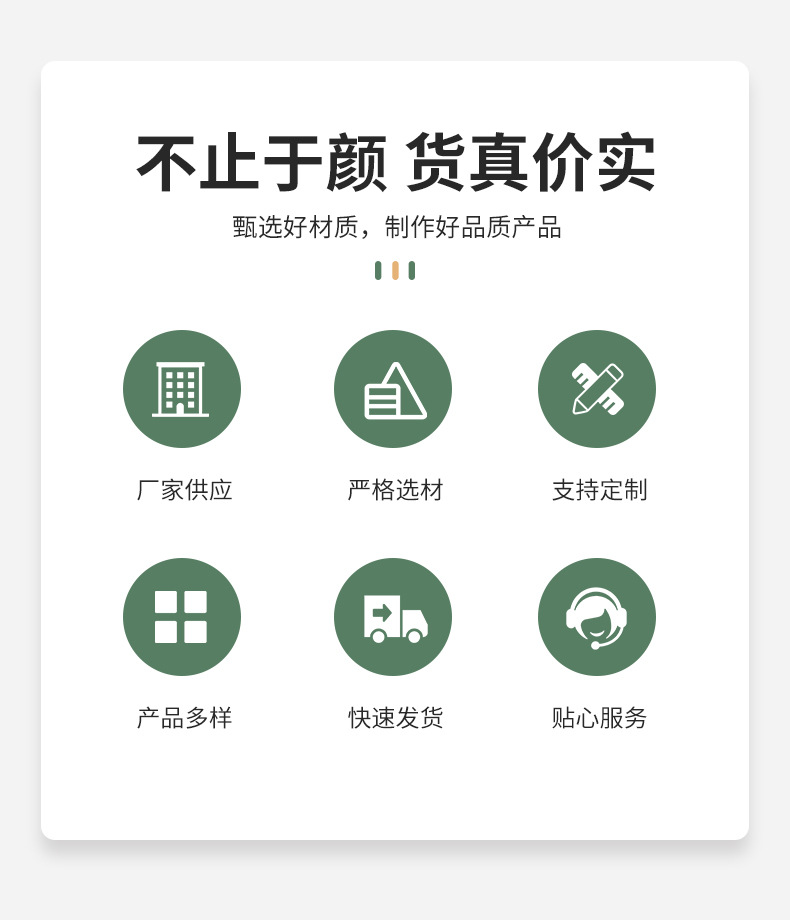 不止于颜 货真价实

甄选好材质，制作好品质产品

厂家供应 严格选材 支持定制

产品多样 快速发货 贴心服务