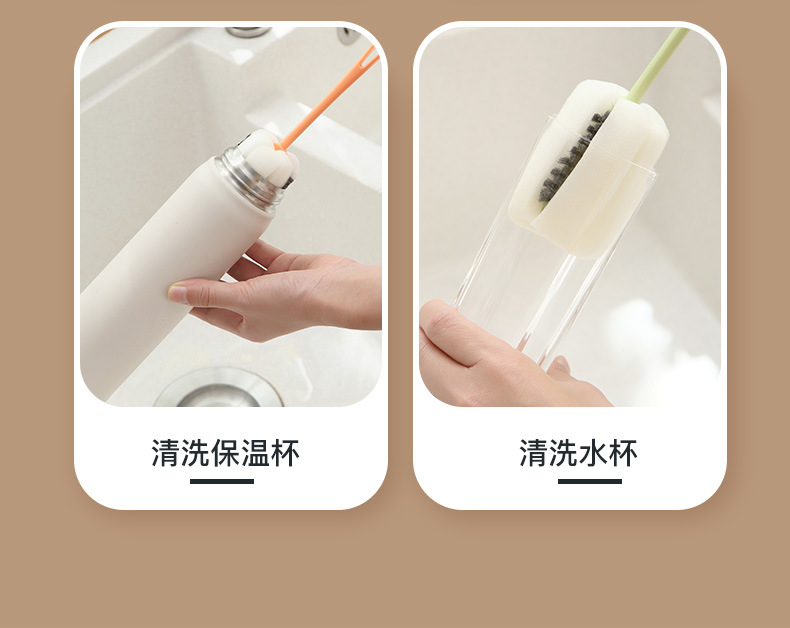 清洗保温杯

清洗水杯