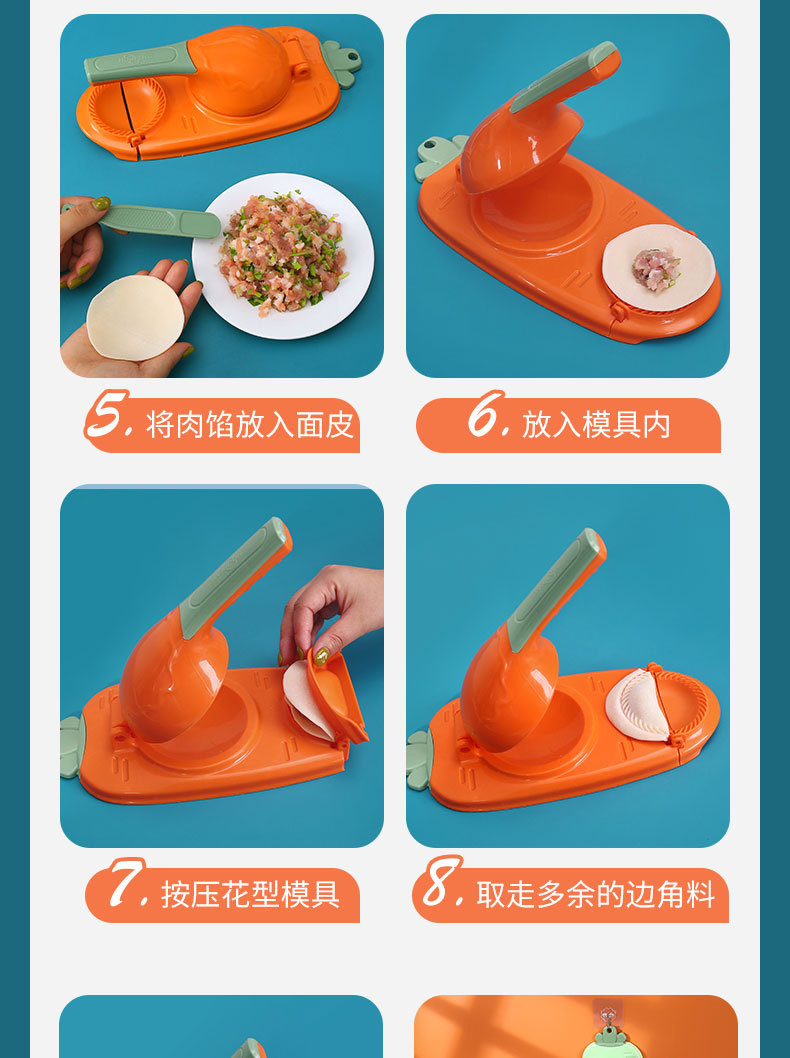 5. 将肉馅放入面皮

6. 放入模具内

7. 按压花型模具

8. 取走多余的边角料