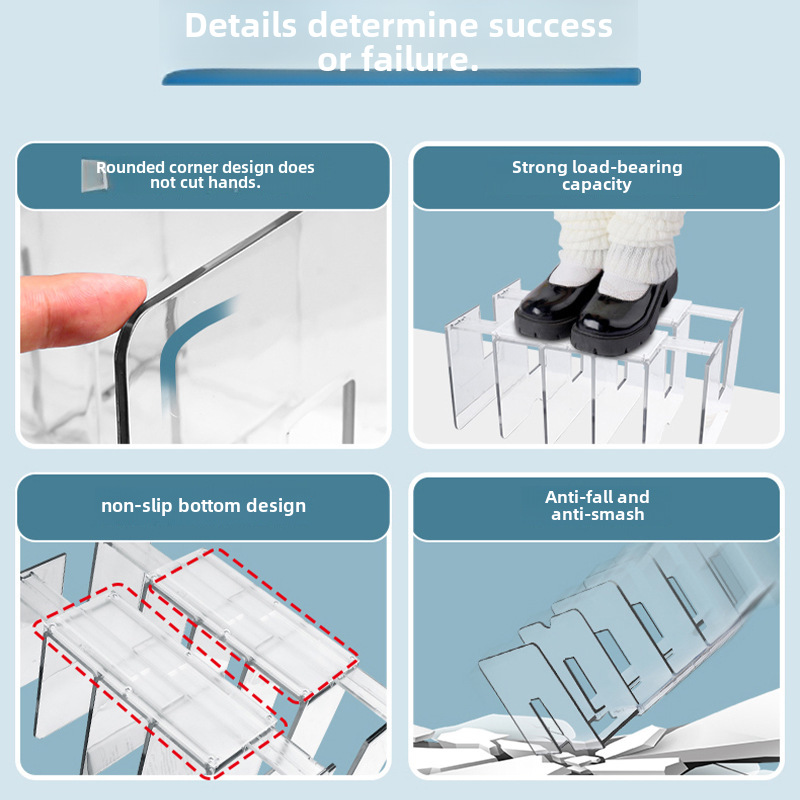 Details determine success or failure.

Rounded corner design does not cut hands.

Strong load-bearing capacity

non-slip bottom design

Anti-fall and anti-smash