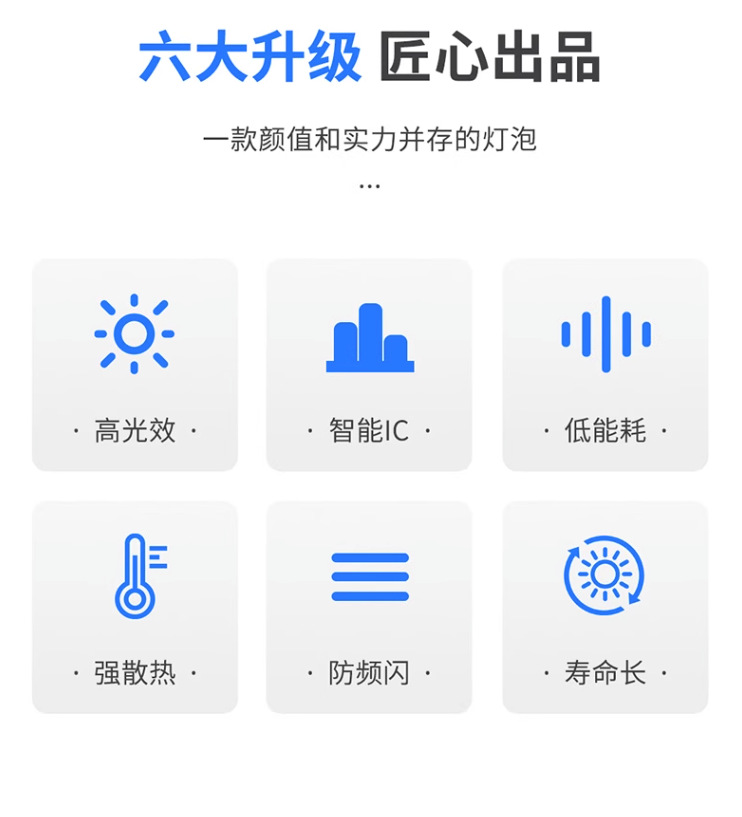 六大升级 匠心出品

一款颜值和实力并存的灯泡

...

· 高光效 ·

· 智能IC ·

· 低能耗 ·

· 强散热 ·

· 防频闪 ·

· 寿命长 ·