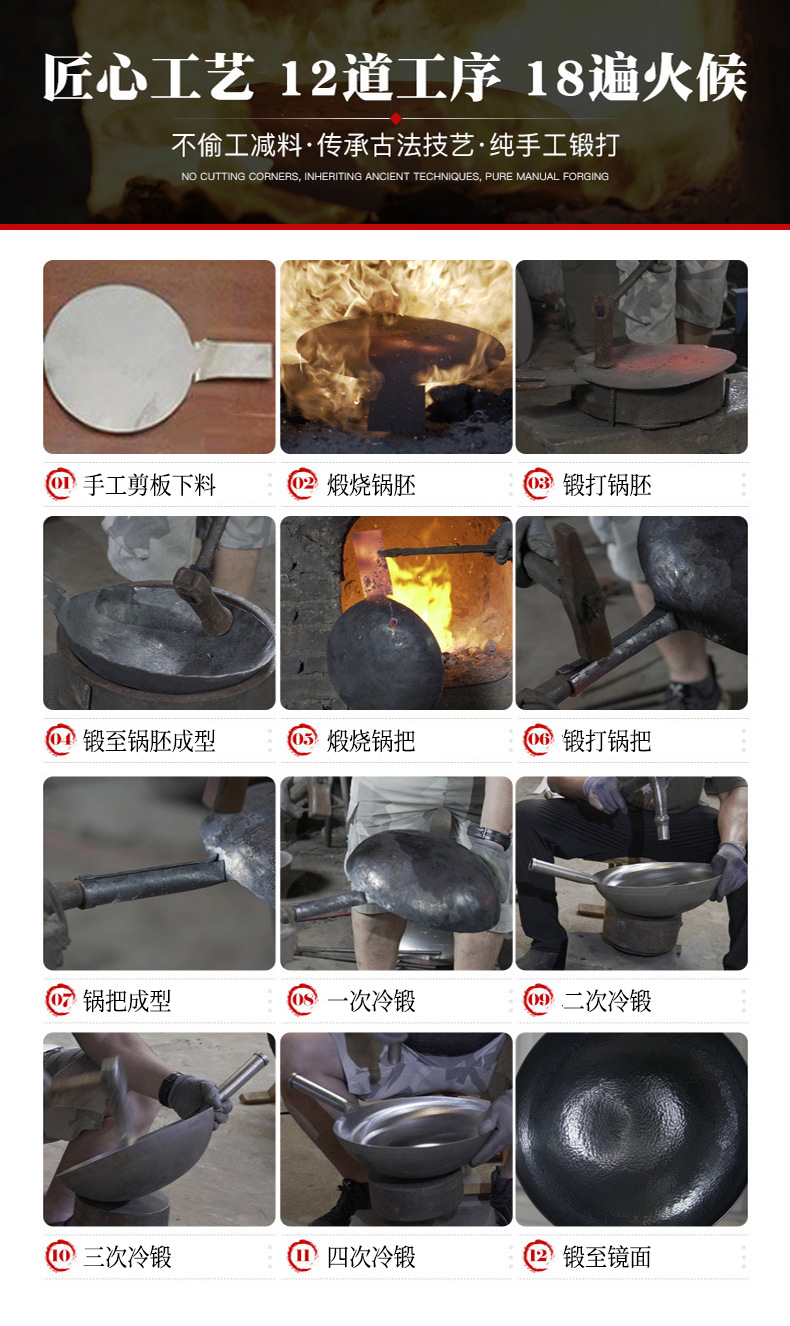 匠心工艺 12道工序 18遍火候

不偷工减料·传承古法技艺·纯手工锻打

NO CUTTING CORNERS, INHERITING ANCIENT TECHNIQUES, PURE MANUAL FORGING

01 手工剪板下料

02 煅烧锅胚

03 锻打锅胚

04 锻至锅胚成型

05 煅烧锅把

06 锻打锅把

07 锅把成型

08 一次冷锻

09 二次冷锻

10 三次冷锻

11 四次冷锻

12 锻至镜面