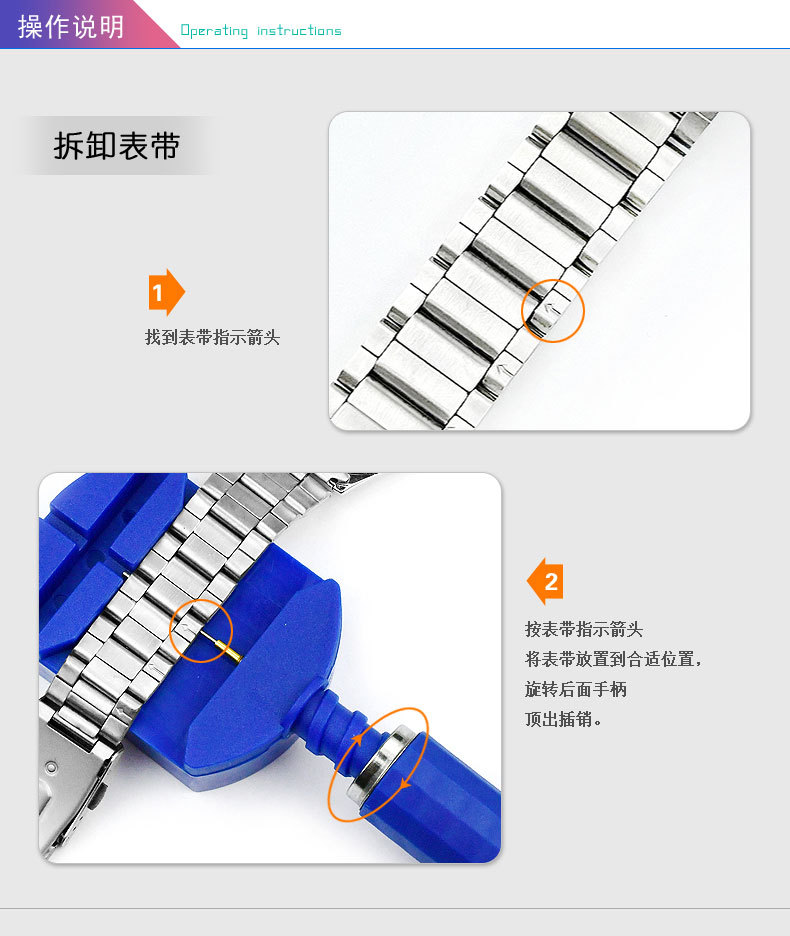 操作说明 Operating instructions

拆卸表带

1

找到表带指示箭头

2

按表带指示箭头
将表带放置到合适位置，
旋转后面手柄
顶出插销。