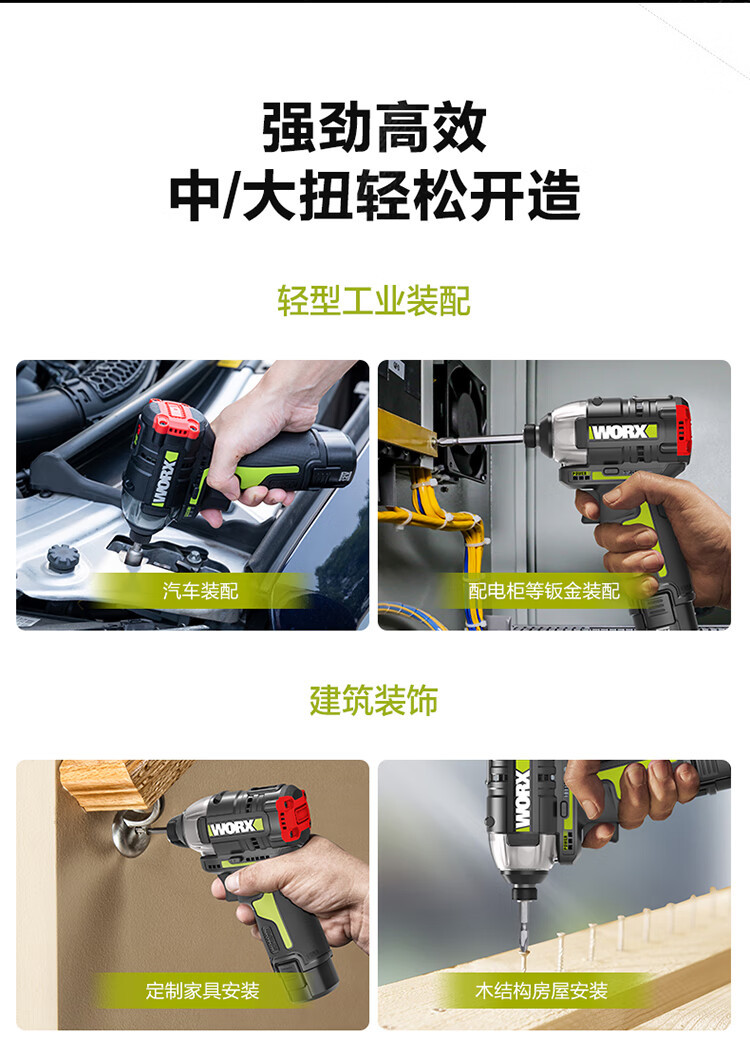 强劲高效
中/大扭轻松开造

轻型工业装配

WORX
汽车装配

WORX
配电柜等钣金装配

建筑装饰

WORX
定制家具安装

WORX
木结构房屋安装