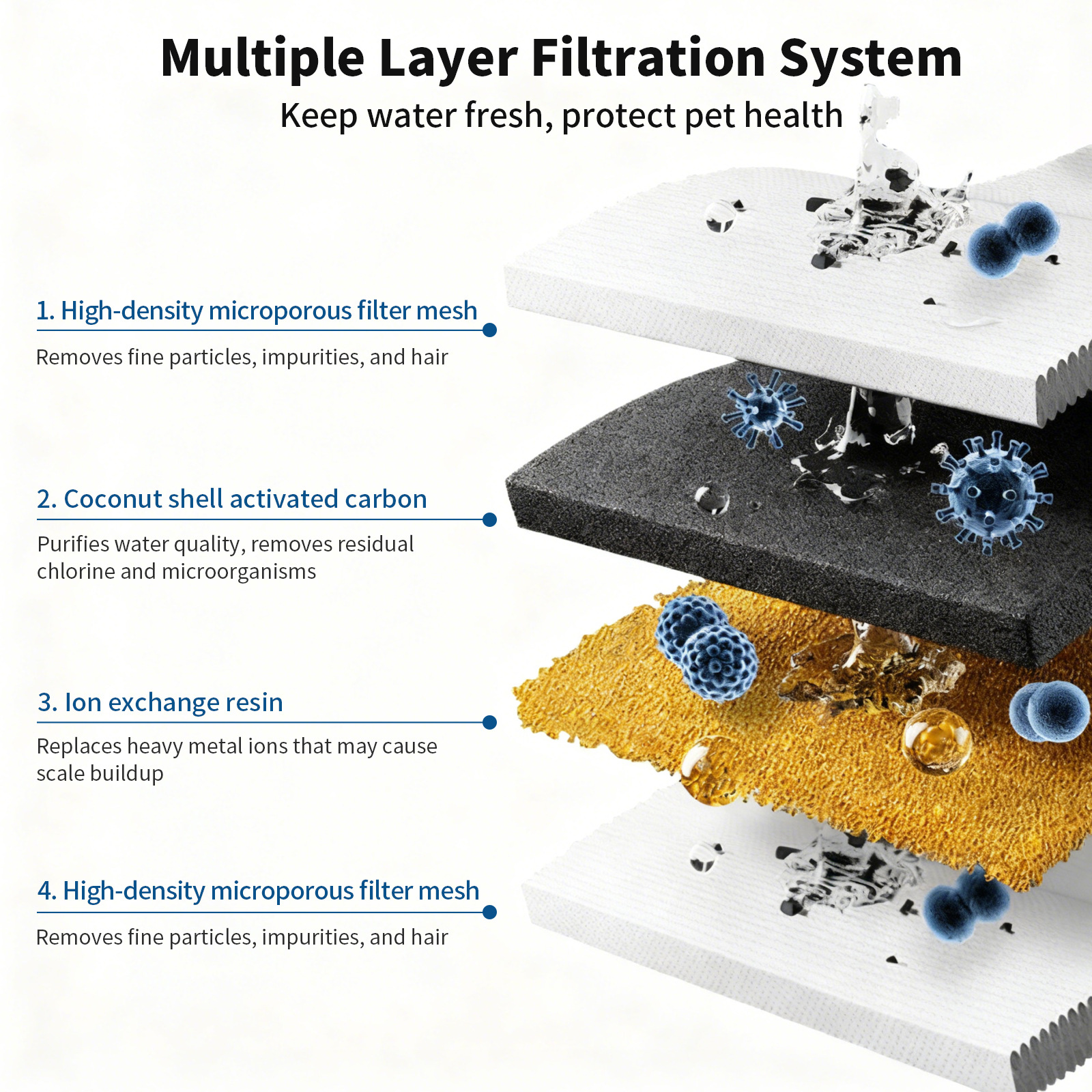 Multiple Layer Filtration System
Keep water fresh, protect pet health

1. High-density microporous filter mesh
Removes fine particles, impurities, and hair

2. Coconut shell activated carbon
Purifies water quality, removes residual chlorine and microorganisms

3. Ion exchange resin
Replaces heavy metal ions that may cause scale buildup

4. High-density microporous filter mesh
Removes fine particles, impurities, and hair