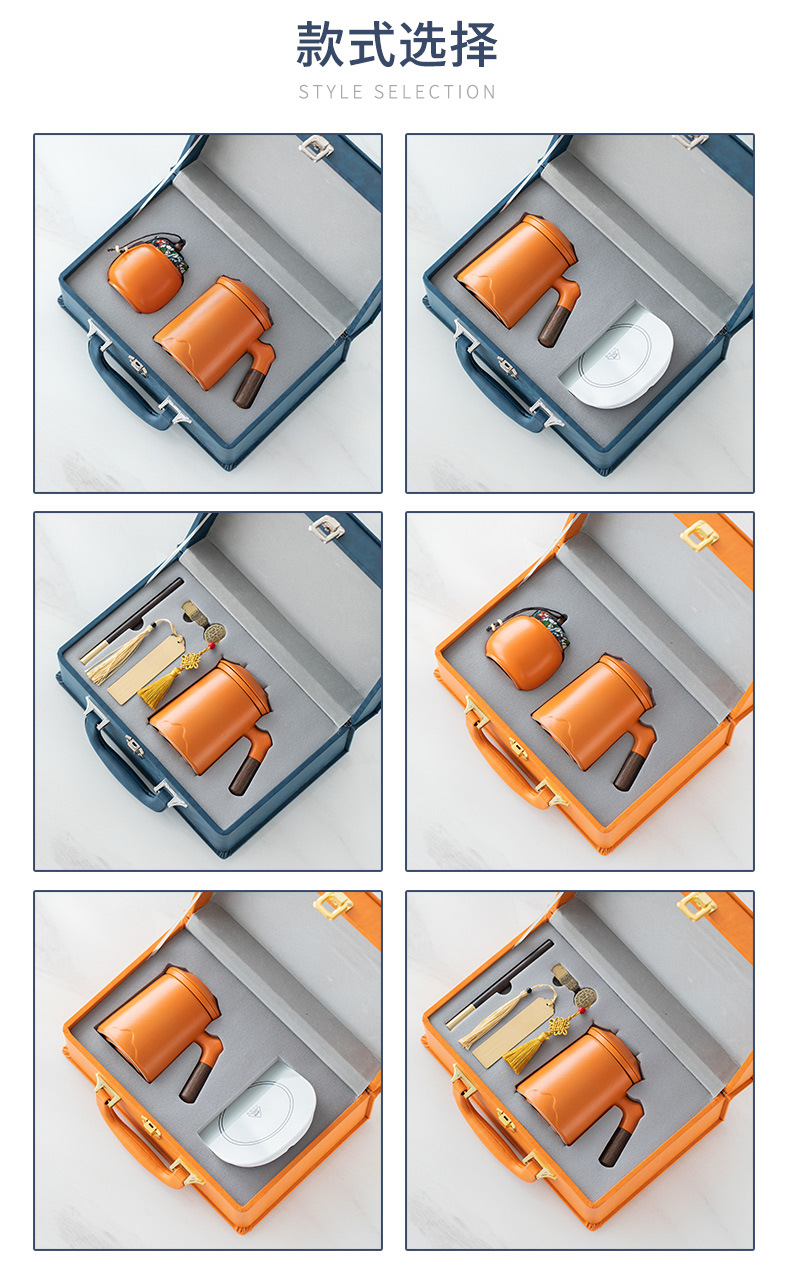 款式选择
STYLE SELECTION