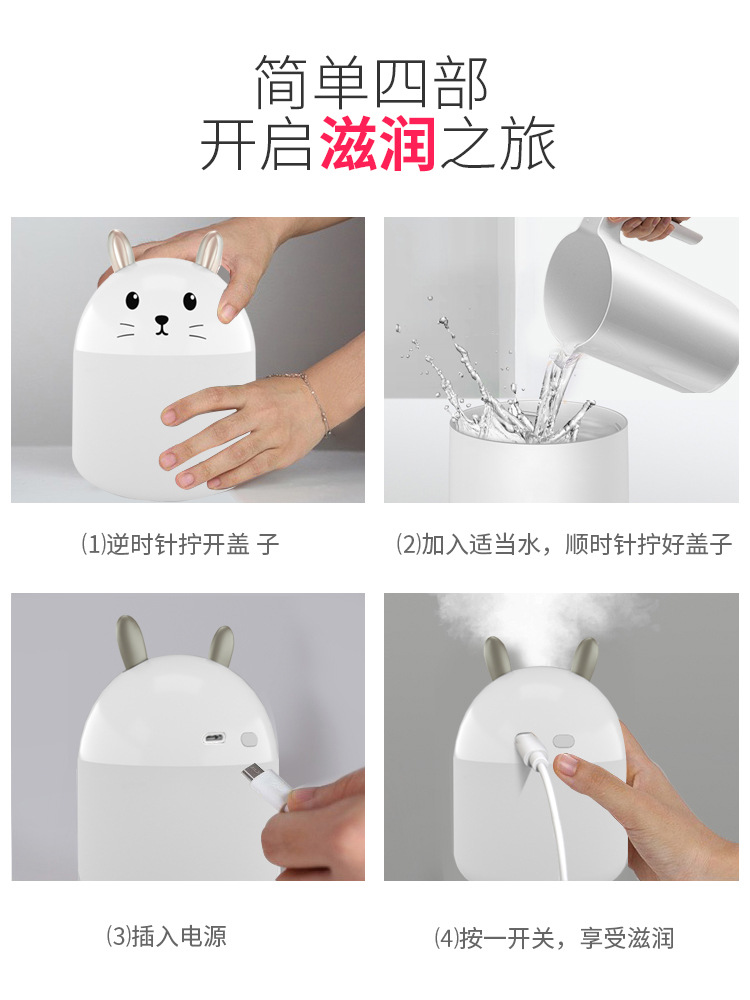 简单四部
开启滋润之旅

⑴逆时针拧开盖 子

⑵加入适当水，顺时针拧好盖子

⑶插入电源

⑷按一开关，享受滋润