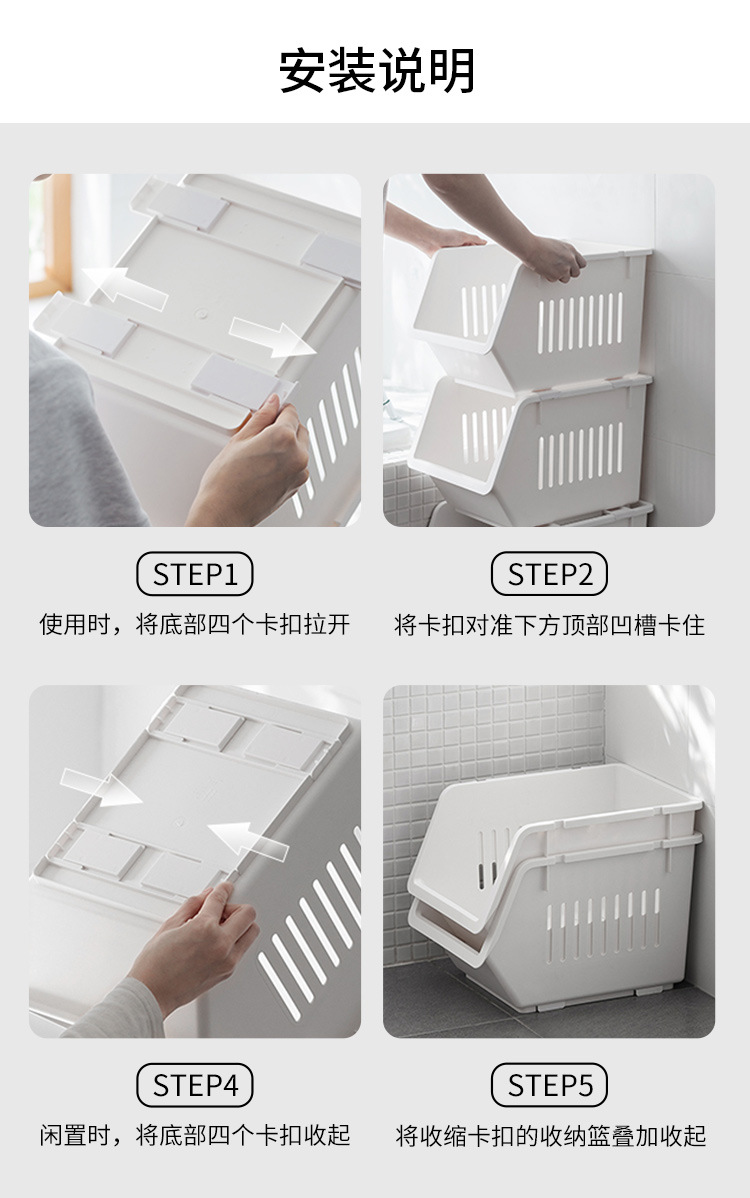 安装说明

STEP1
使用时，将底部四个卡扣拉开

STEP2
将卡扣对准下方顶部凹槽卡住

STEP4
闲置时，将底部四个卡扣收起

STEP5
将收缩卡扣的收纳篮叠加收起