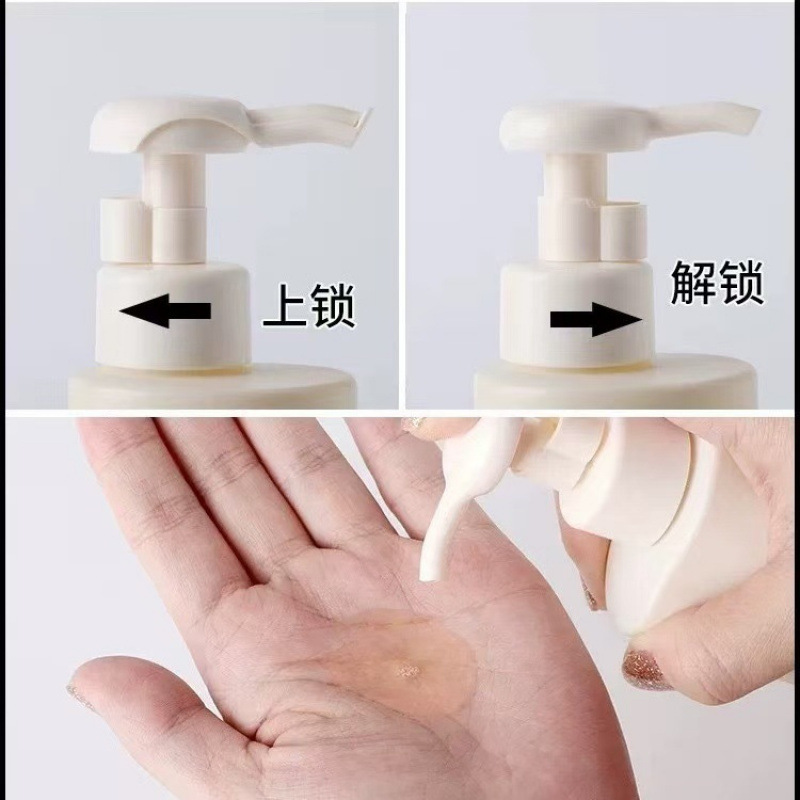 上锁

解锁