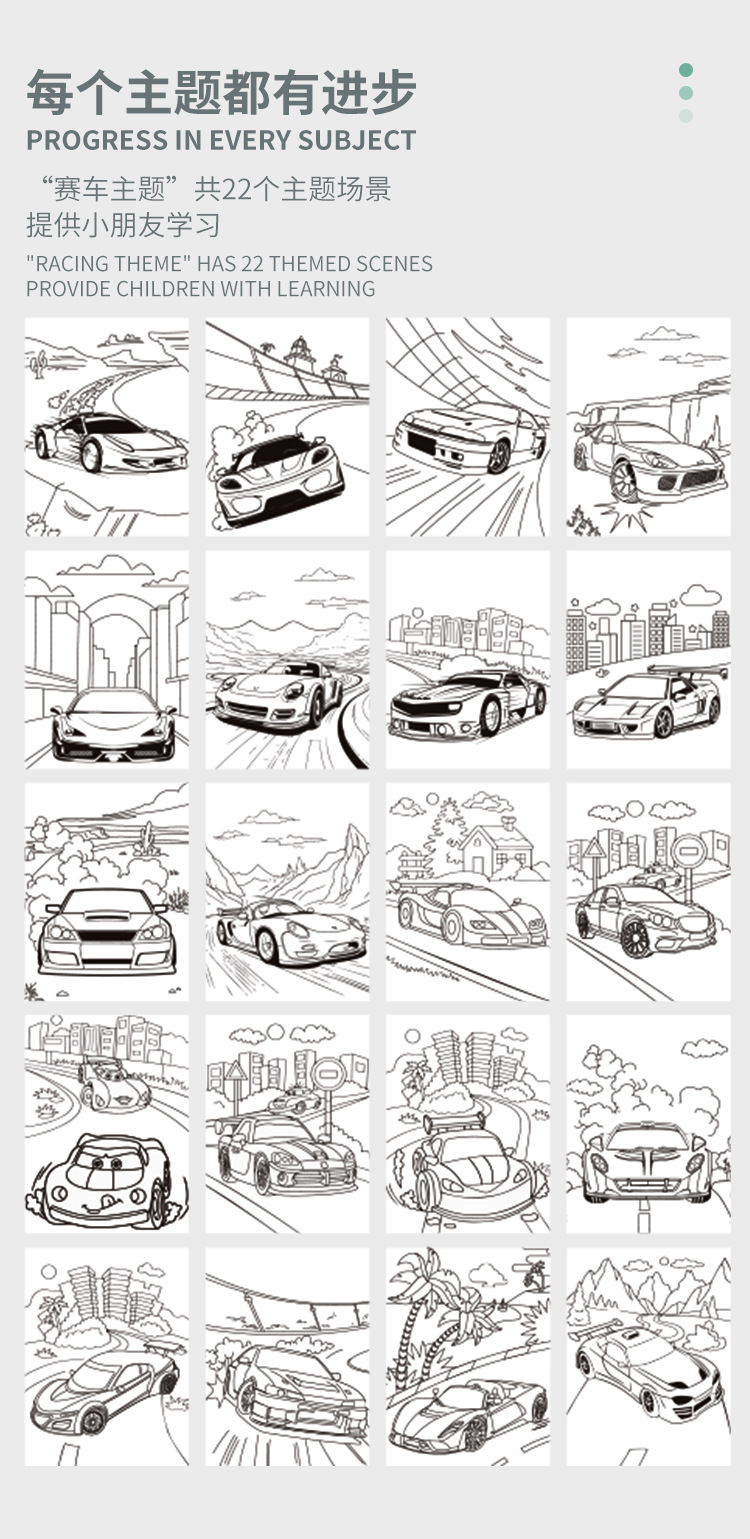 每个主题都有进步
PROGRESS IN EVERY SUBJECT
“赛车主题”共22个主题场景
提供小朋友学习
"RACING THEME" HAS 22 THEMED SCENES
PROVIDE CHILDREN WITH LEARNING