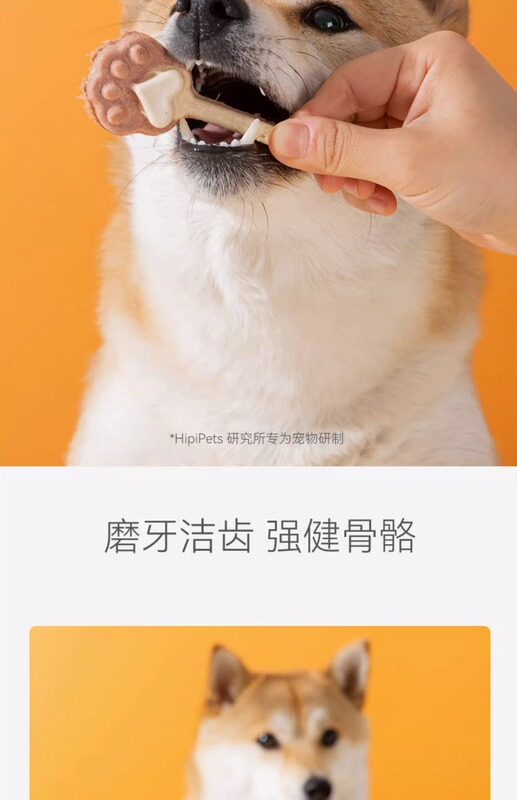 *HipiPets 研究所专为宠物研制

磨牙洁齿 强健骨骼