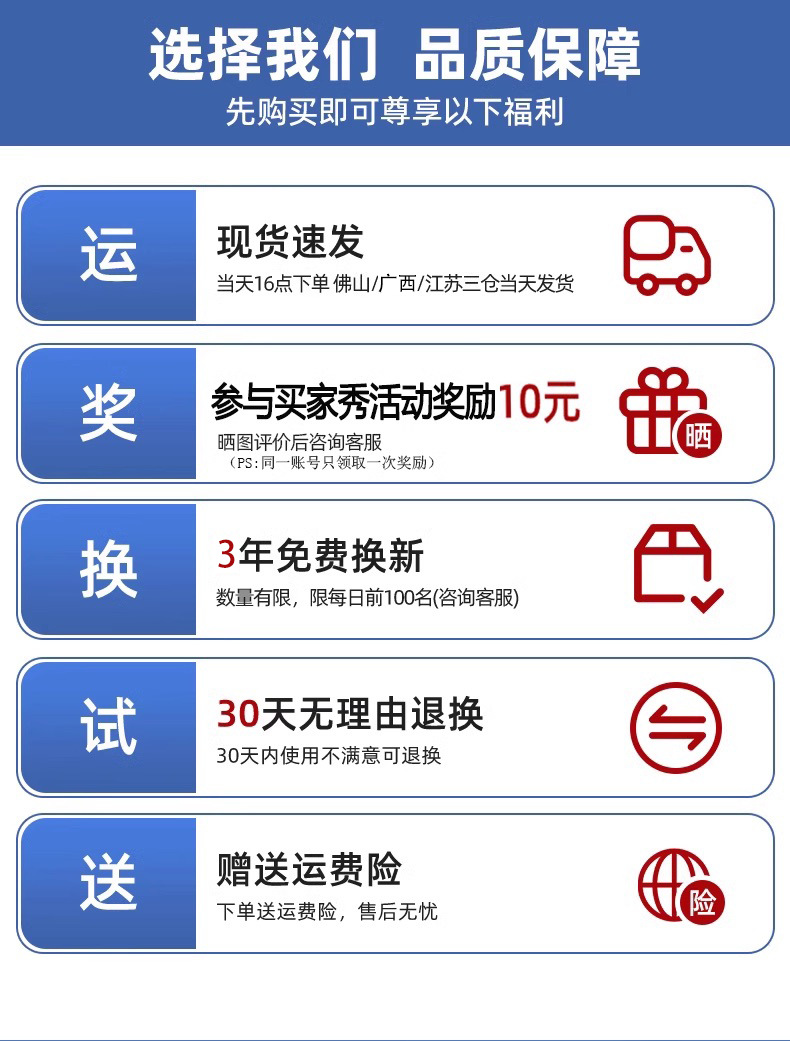 选择我们 品质保障
先购买即可尊享以下福利

运

现货速发
当天16点下单 佛山/广西/江苏三仓当天发货

奖

参与买家秀活动奖励10元
晒图评价后咨询客服
（PS:同一账号只领取一次奖励）

晒

换

3年免费换新
数量有限，限每日前100名(咨询客服)

试

30天无理由退换
30天内使用不满意可退换

送

赠送运费险
下单送运费险，售后无忧

险