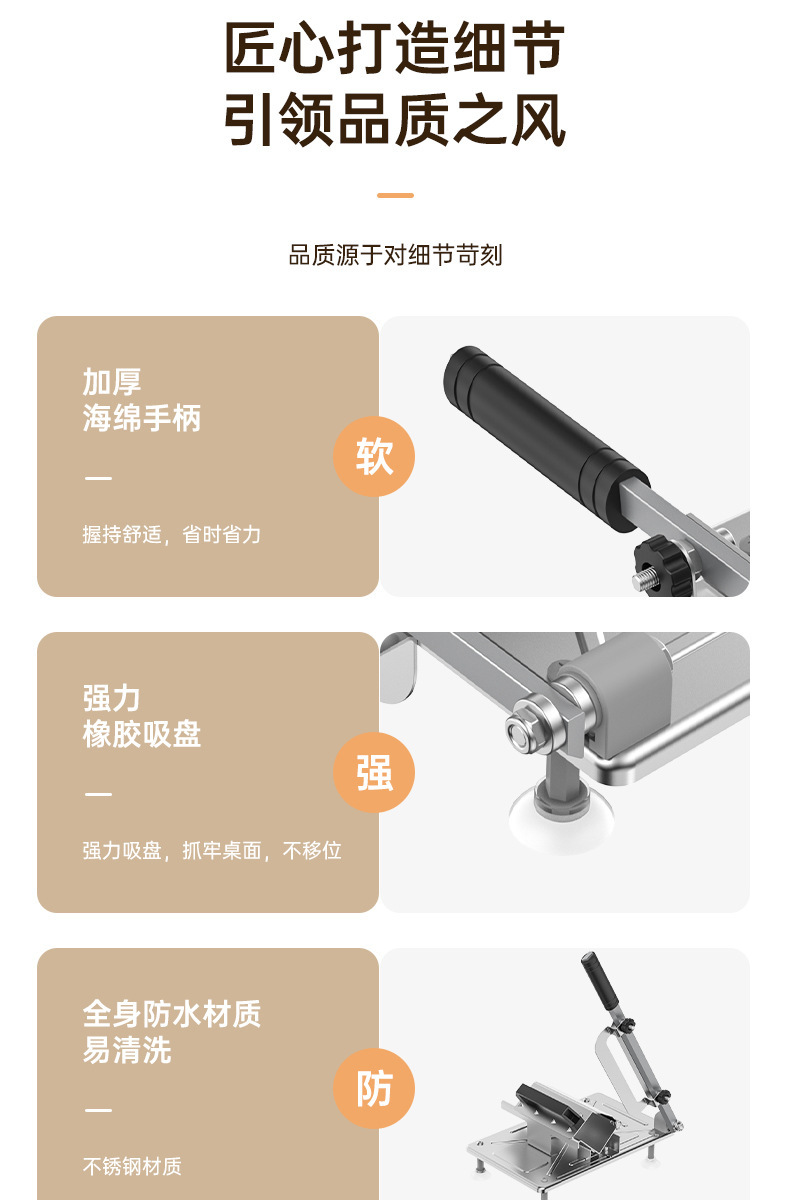 匠心打造细节
引领品质之风

品质源于对细节苛刻

加厚
海绵手柄

—

握持舒适，省时省力

软

强力
橡胶吸盘

—

强力吸盘，抓牢桌面，不移位

强

全身防水材质
易清洗

—

不锈钢材质

防