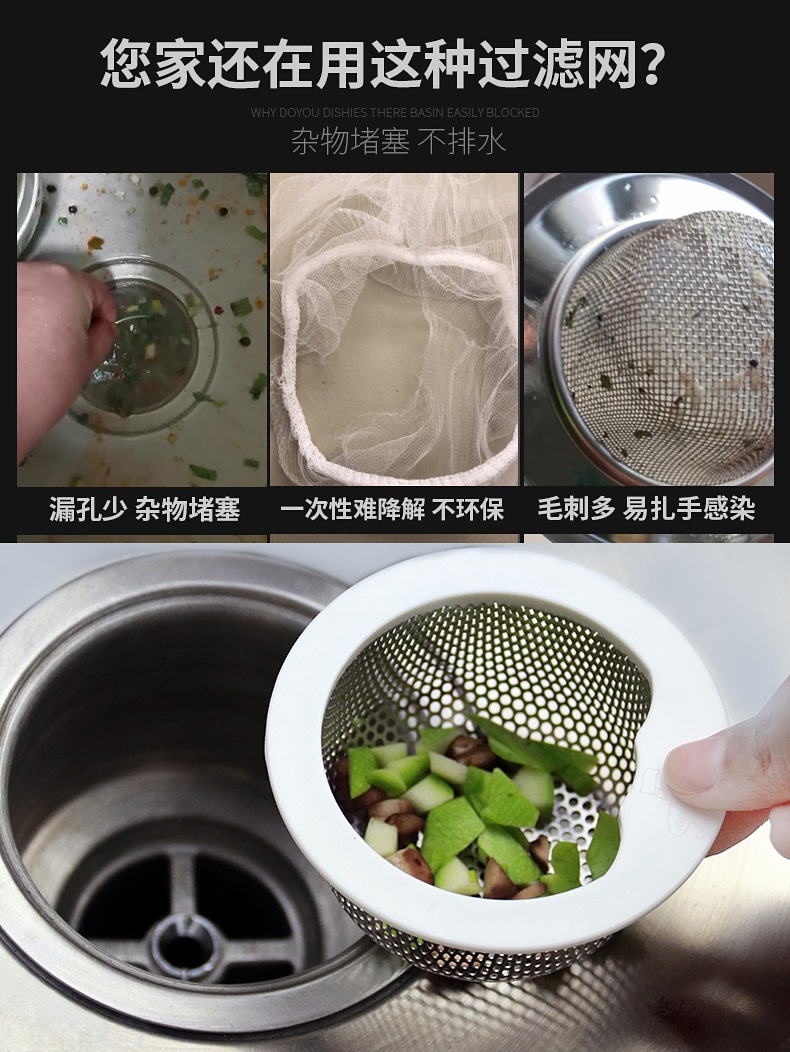 您家还在用这种过滤网?

WHY DOYOU DISHIES THERE BASIN EASILY BLOCKED

杂物堵塞 不排水

漏孔少 杂物堵塞

一次性难降解 不环保

毛刺多 易扎手感染