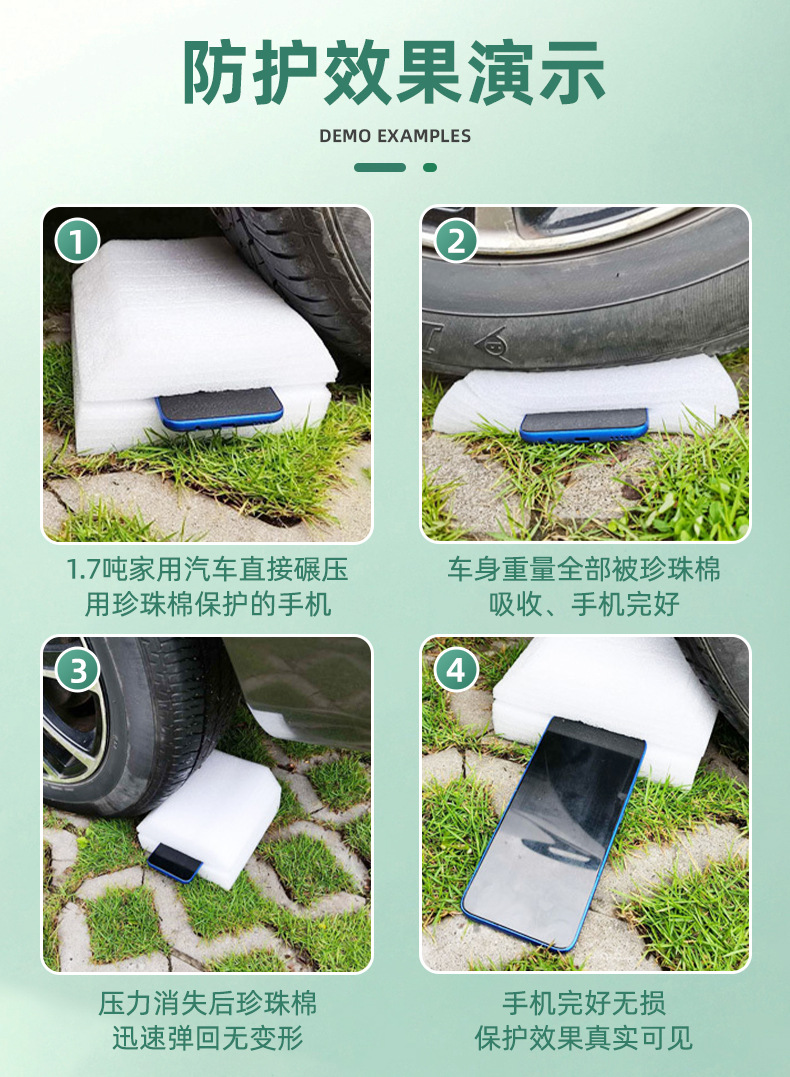 防护效果演示

DEMO EXAMPLES

1

1.7吨家用汽车直接碾压
用珍珠棉保护的手机

2

车身重量全部被珍珠棉
吸收、手机完好

3

压力消失后珍珠棉
迅速弹回无变形

4

手机完好无损
保护效果真实可见