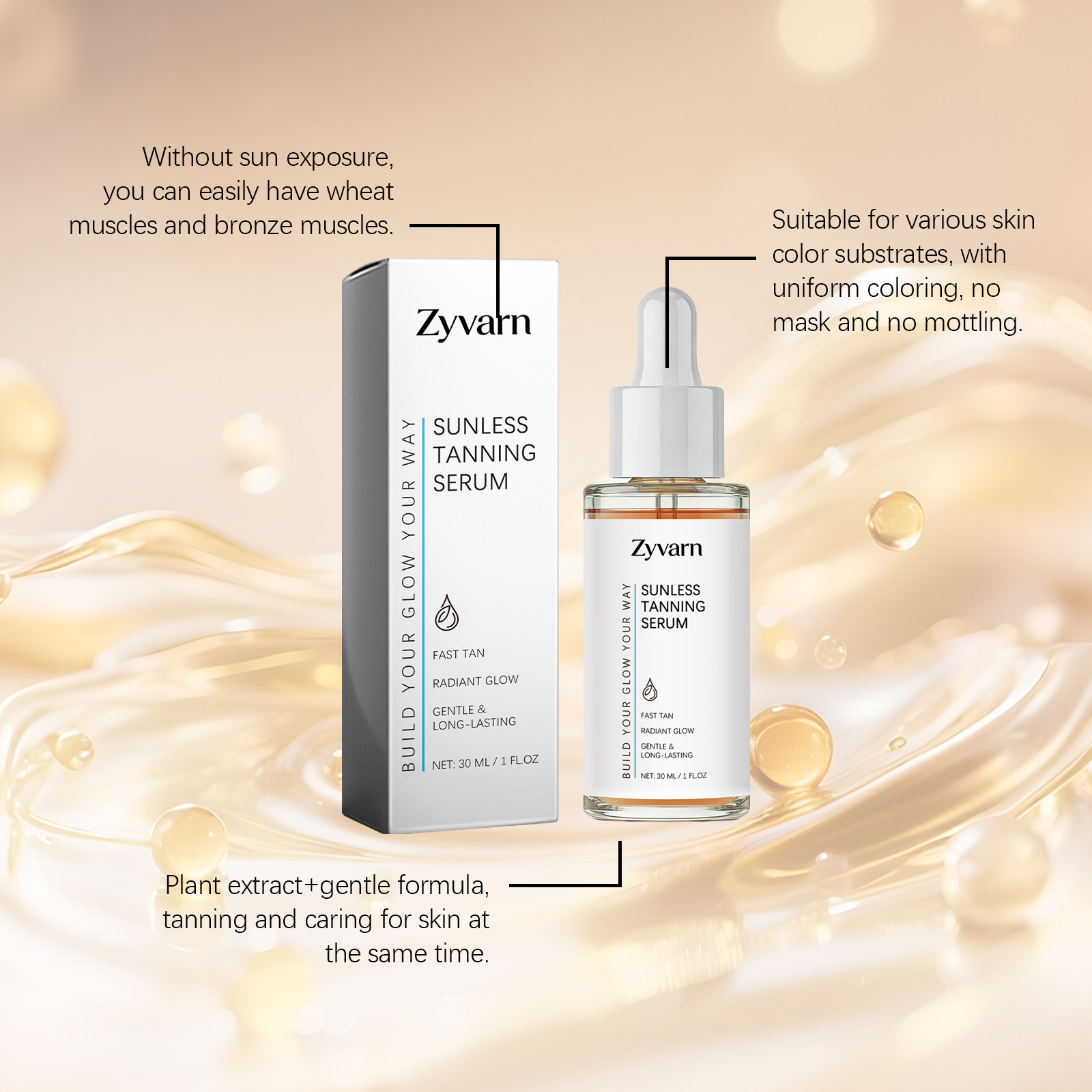 Without sun exposure, you can easily have wheat muscles and bronze muscles.

Suitable for various skin color substrates, with uniform coloring, no mask and no mottling.

Zyvarn

BUILD YOUR GLOW YOUR WAY

SUNLESS TANNING SERUM

FAST TAN

RADIANT GLOW

GENTLE & LONG-LASTING

NET: 30 ML / 1 FL.OZ

Zyvarn

BUILD YOUR GLOW YOUR WAY

SUNLESS TANNING SERUM

FAST TAN

RADIANT GLOW

GENTLE & LONG-LASTING

NET: 30 ML / 1 FL.OZ

Plant extract+gentle formula, tanning and caring for skin at the same time.